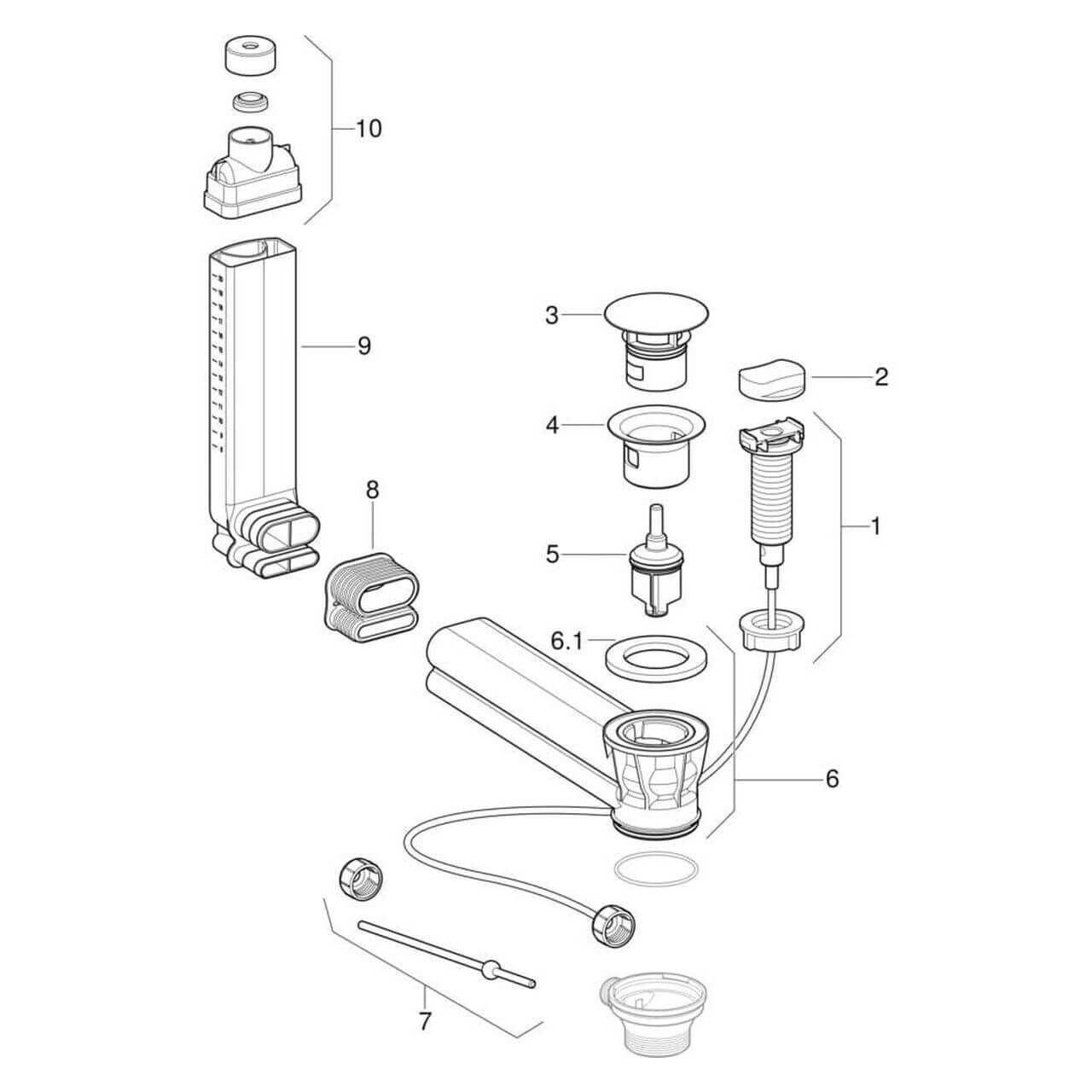 10

9

3

2

4

8

1

5

6.1

6

7