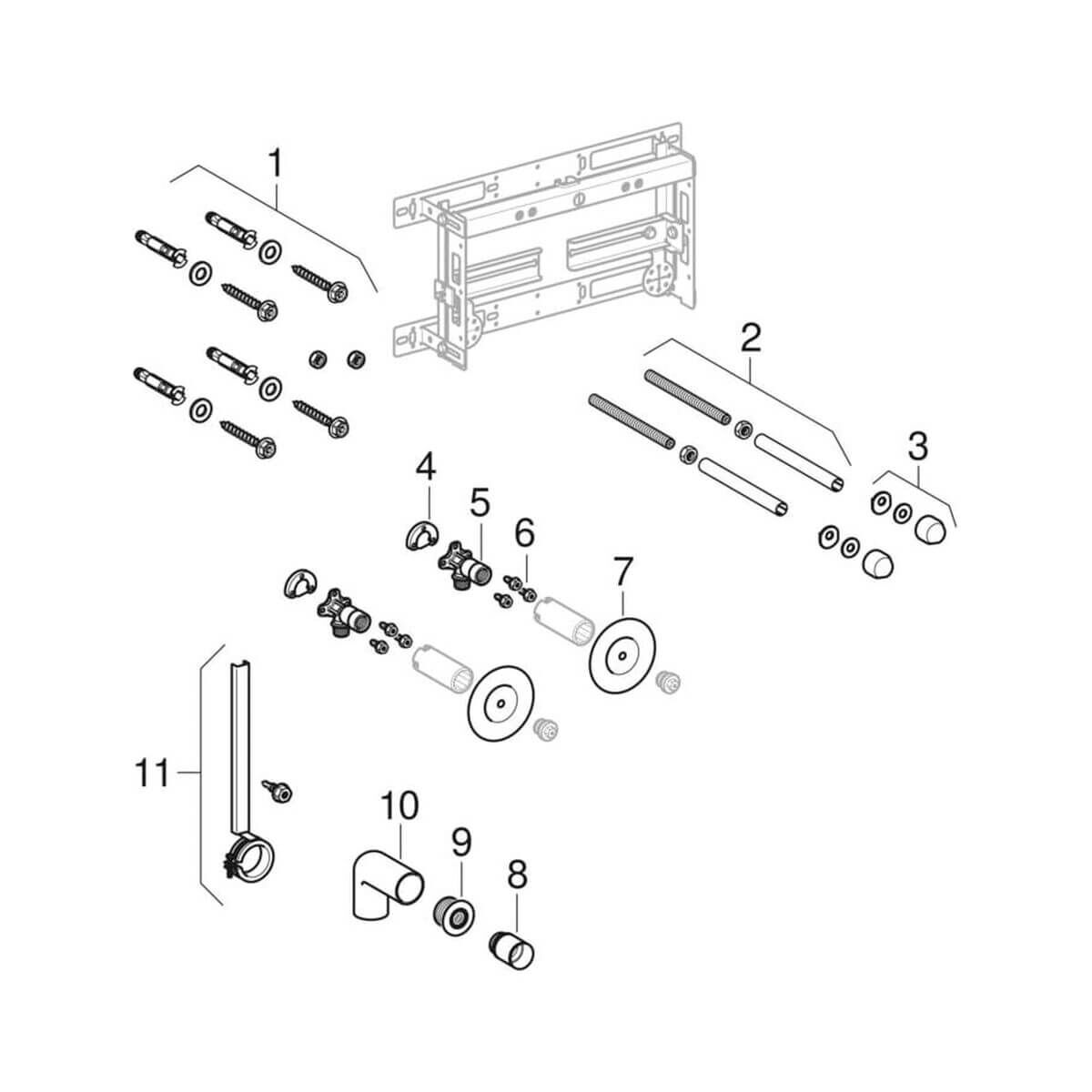 1
2
3
4
5
6
7
11
10
9
8