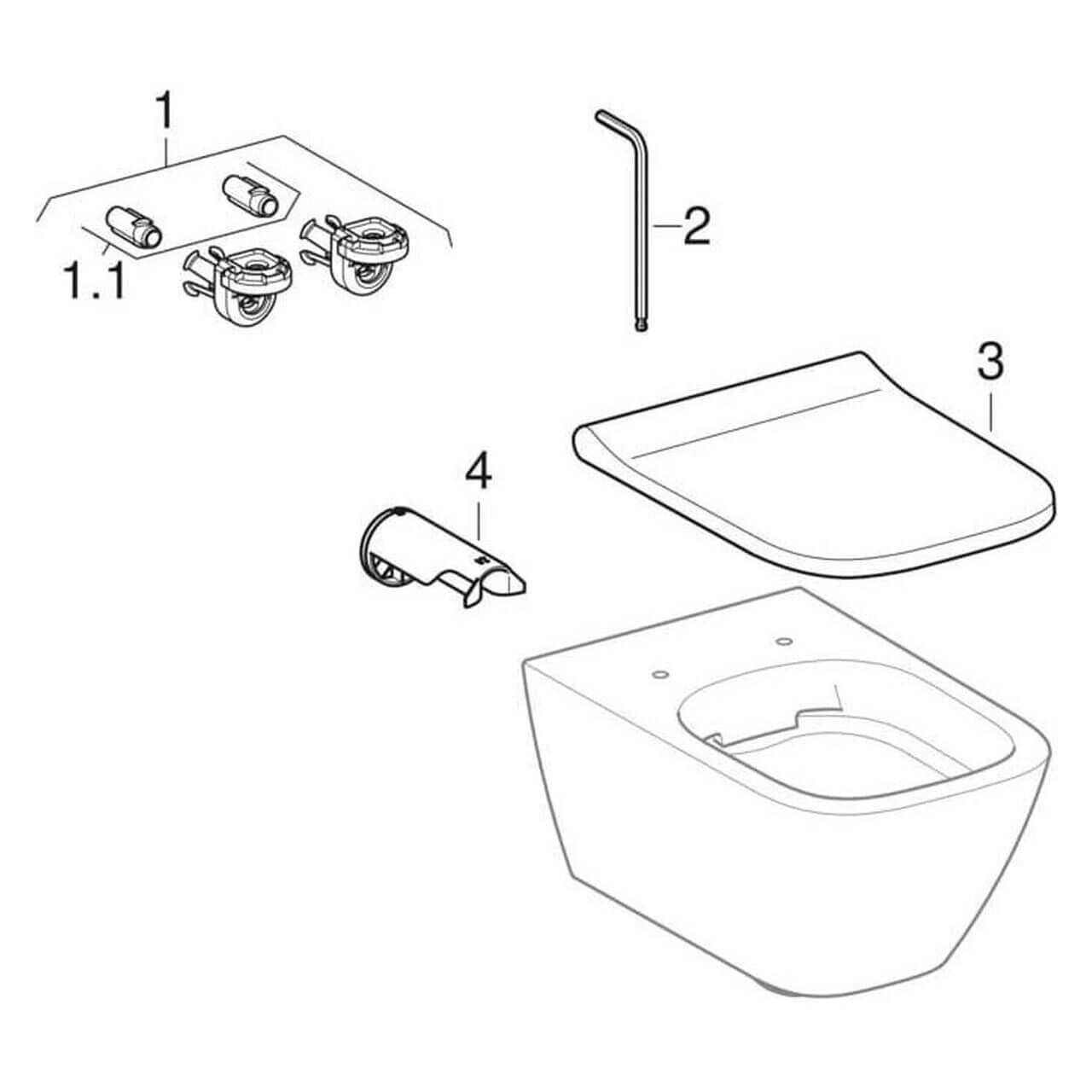 1

1.1

2

3

4