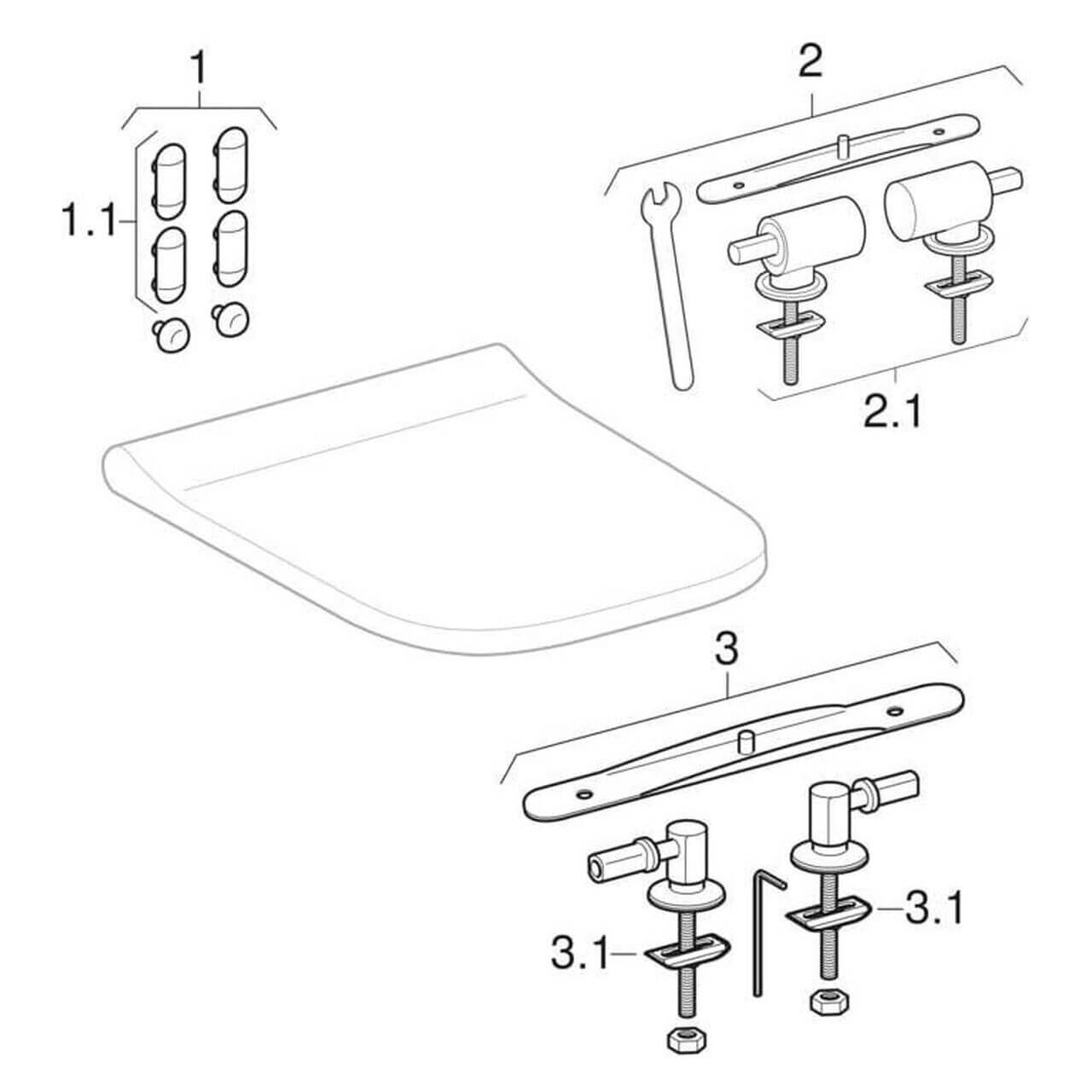 1

1.1

2

2.1

3

3.1

3.1