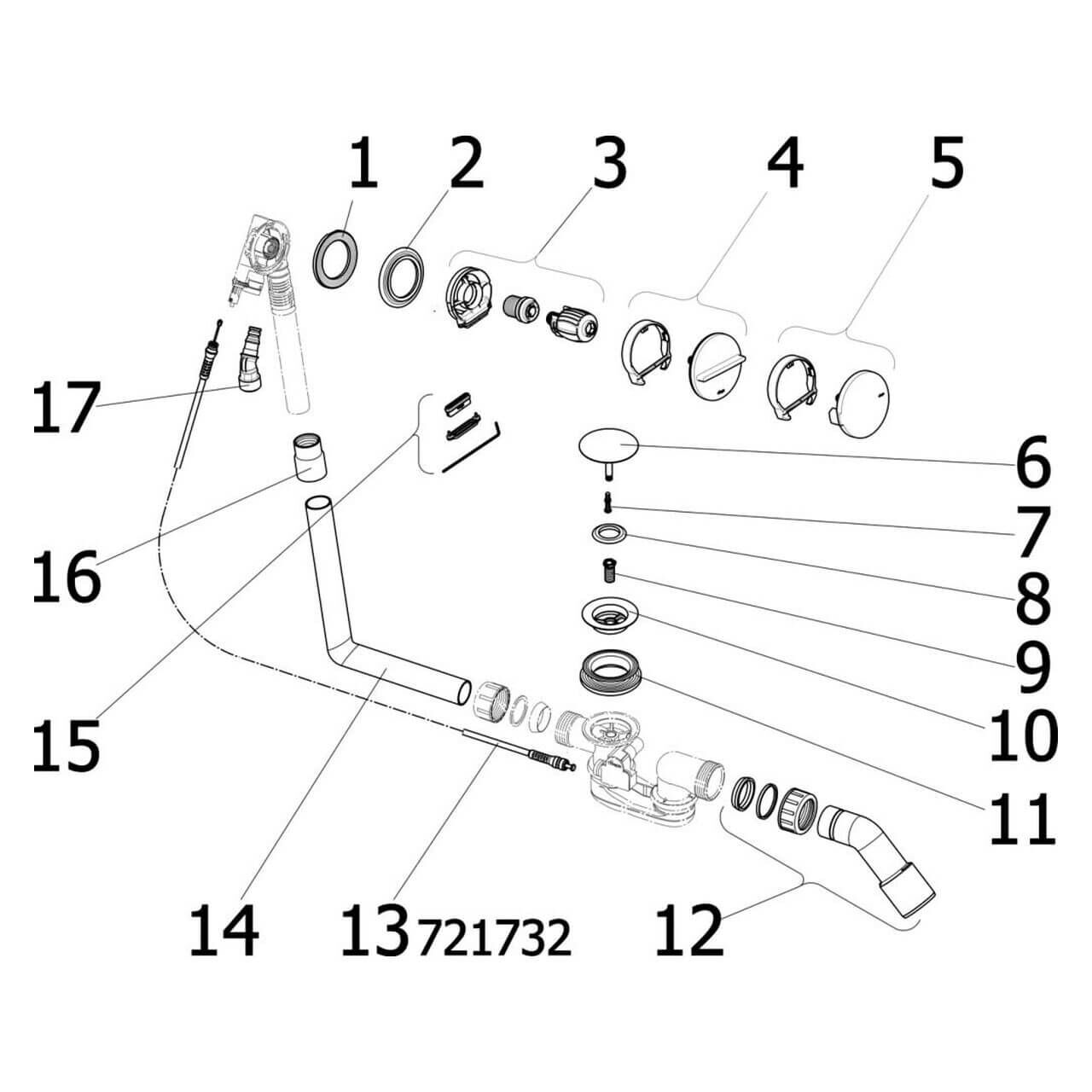 1
2
3
4
5
17
6
7
16
8
9
10
15
11
14
13 721732
12