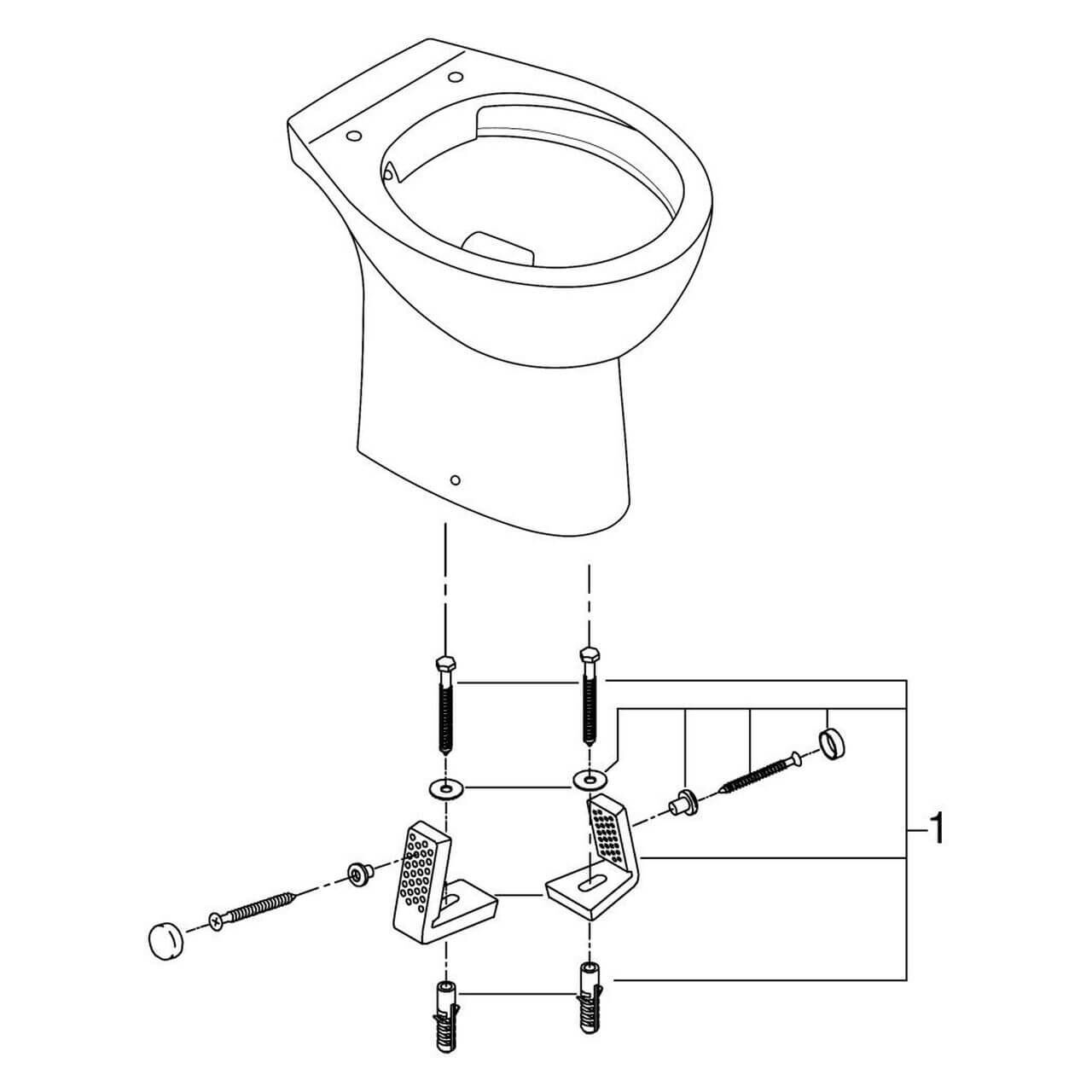 1