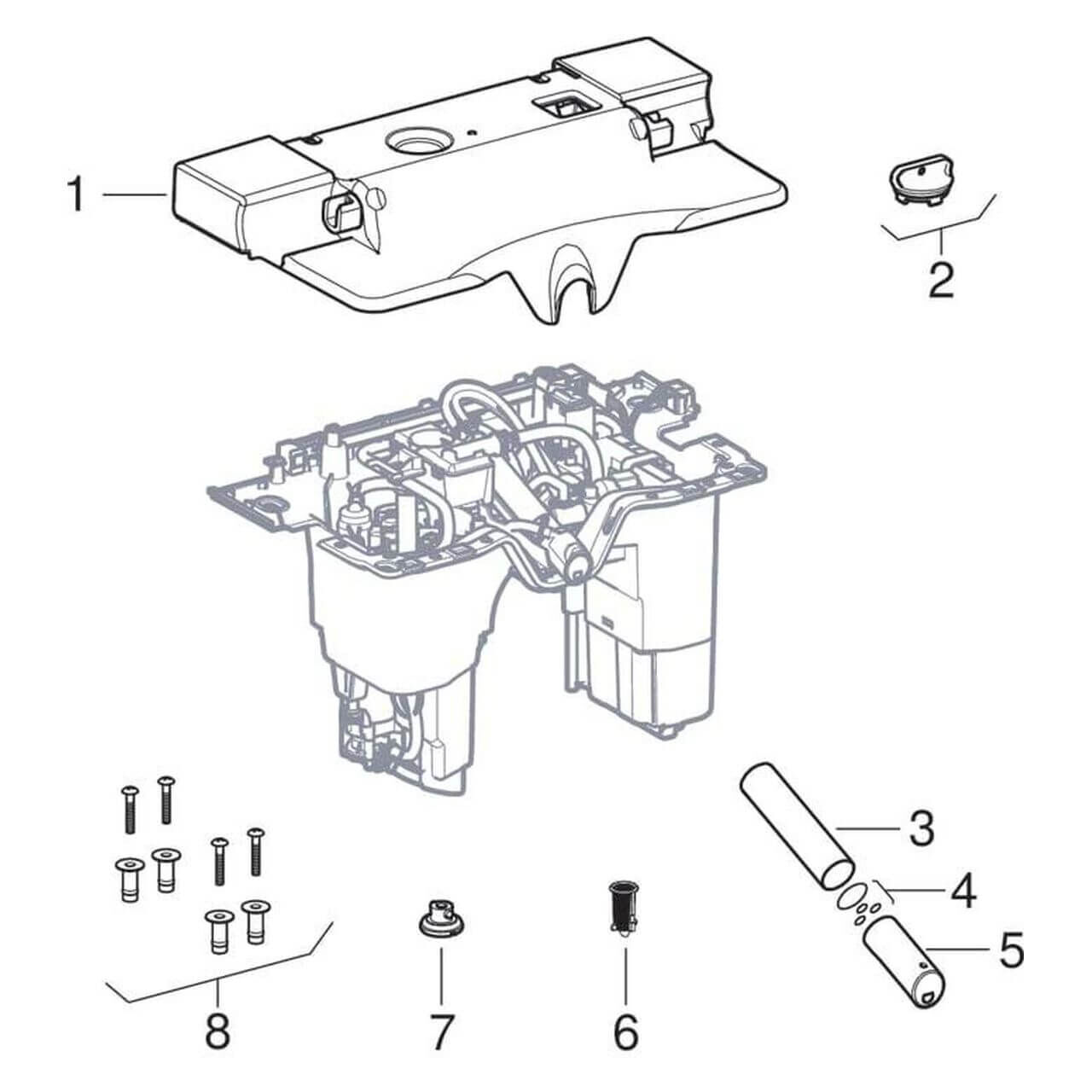 1
2
3
4
5
8
7
6