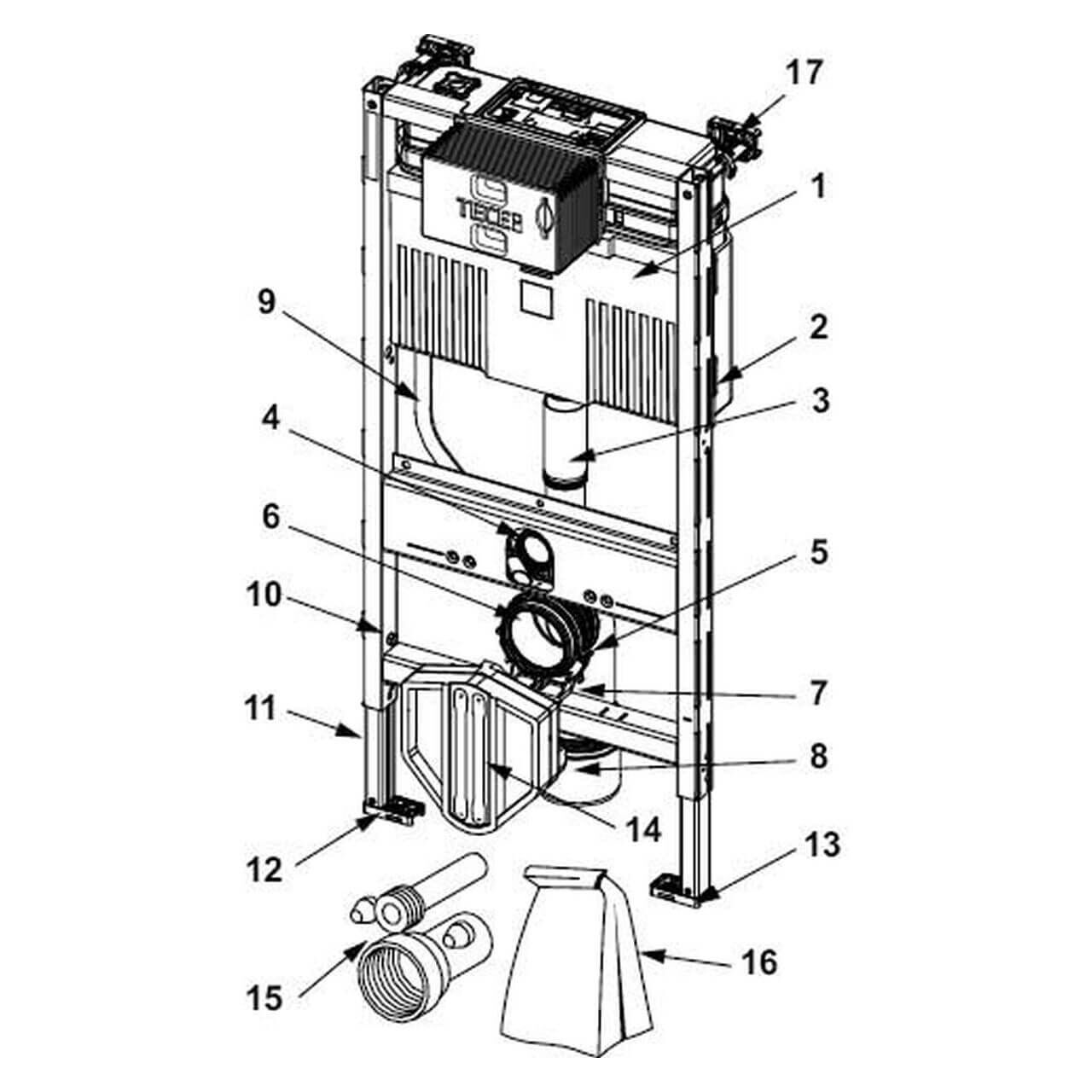 17
1
TECE
9
2
3
4
6
5
10
7
11
8
14
12
13
15
16