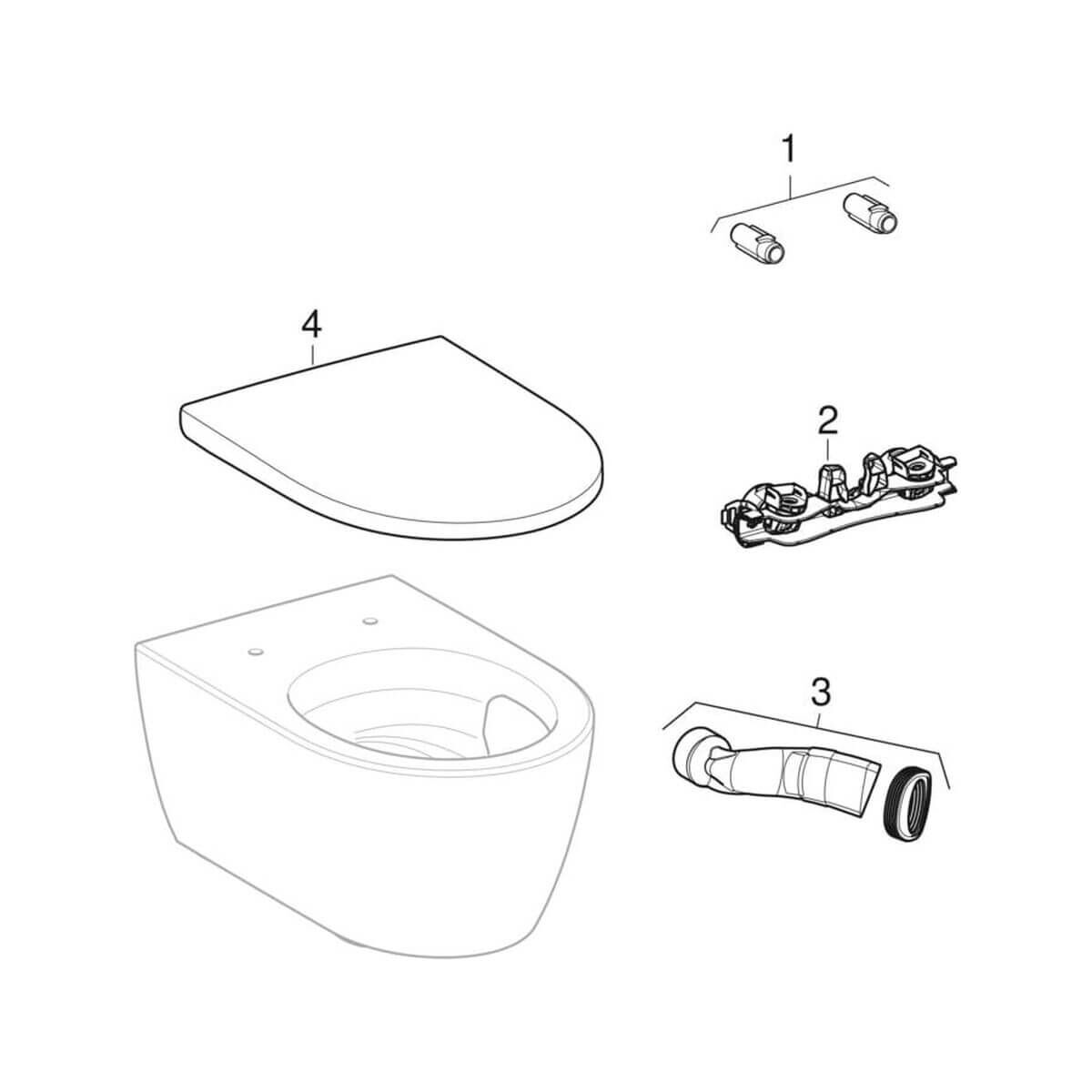 1

4

2

3