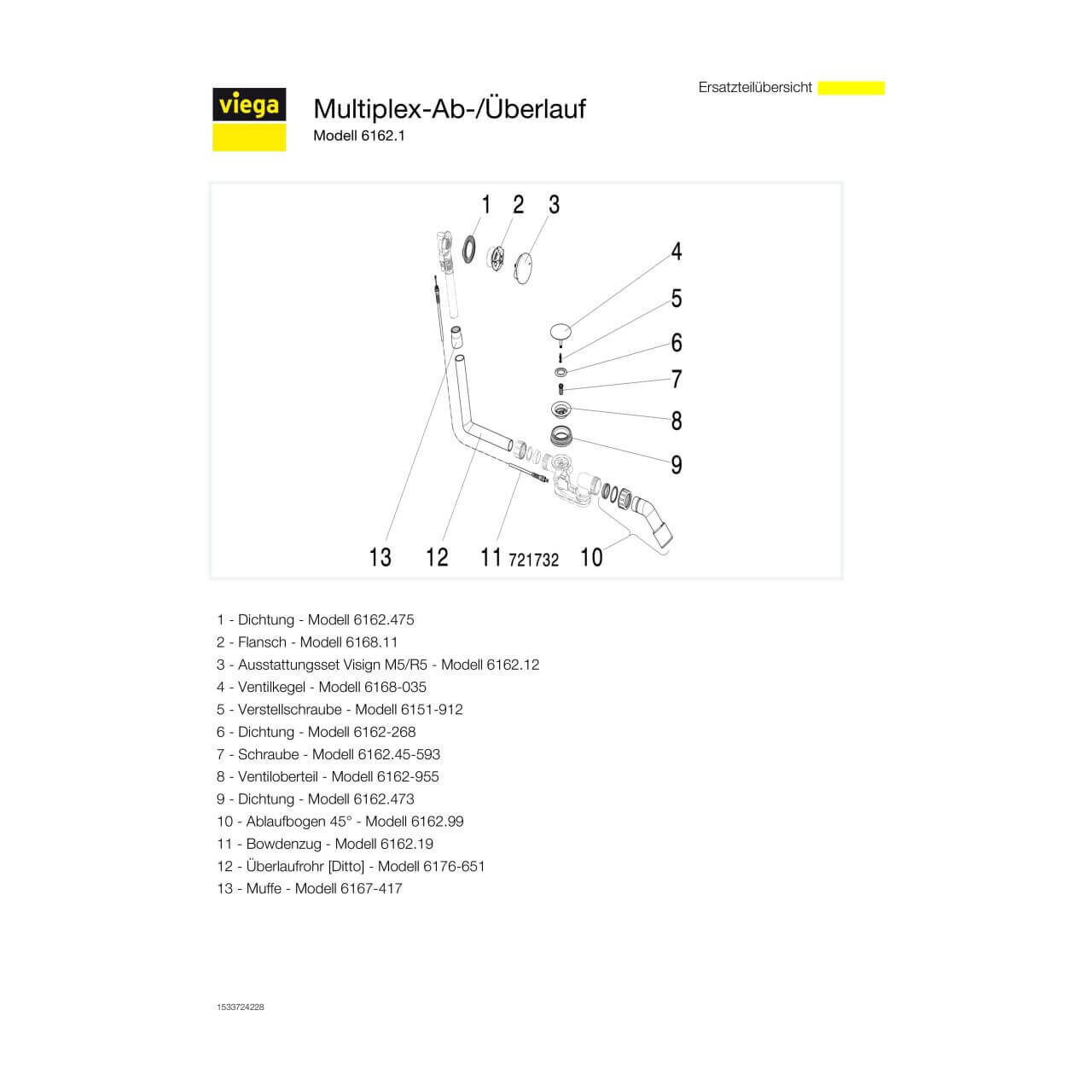 Ersatzteilübersicht

viega

Multiplex-Ab-/Überlauf
Modell 6162.1

1 2 3 4 5 6 7 8 9 13 12 11 721732 10

1 - Dichtung - Modell 6162.475
2 - Flansch - Modell 6168.11
3 - Ausstattungsset Visign M5/R5 - Modell 6162.12
4 - Ventilkegel - Modell 6168-035
5 - Verstellschraube - Modell 6151-912
6 - Dichtung - Modell 6162-268
7 - Schraube - Modell 6162.45-593
8 - Ventiloberteil - Modell 6162-955
9 - Dichtung - Modell 6162.473
10 - Ablaufbogen 45° - Modell 6162.99
11 - Bowdenzug - Modell 6162.19
12 - Überlaufrohr [Ditto] - Modell 6176-651
13 - Muffe - Modell 6167-417

1533724228