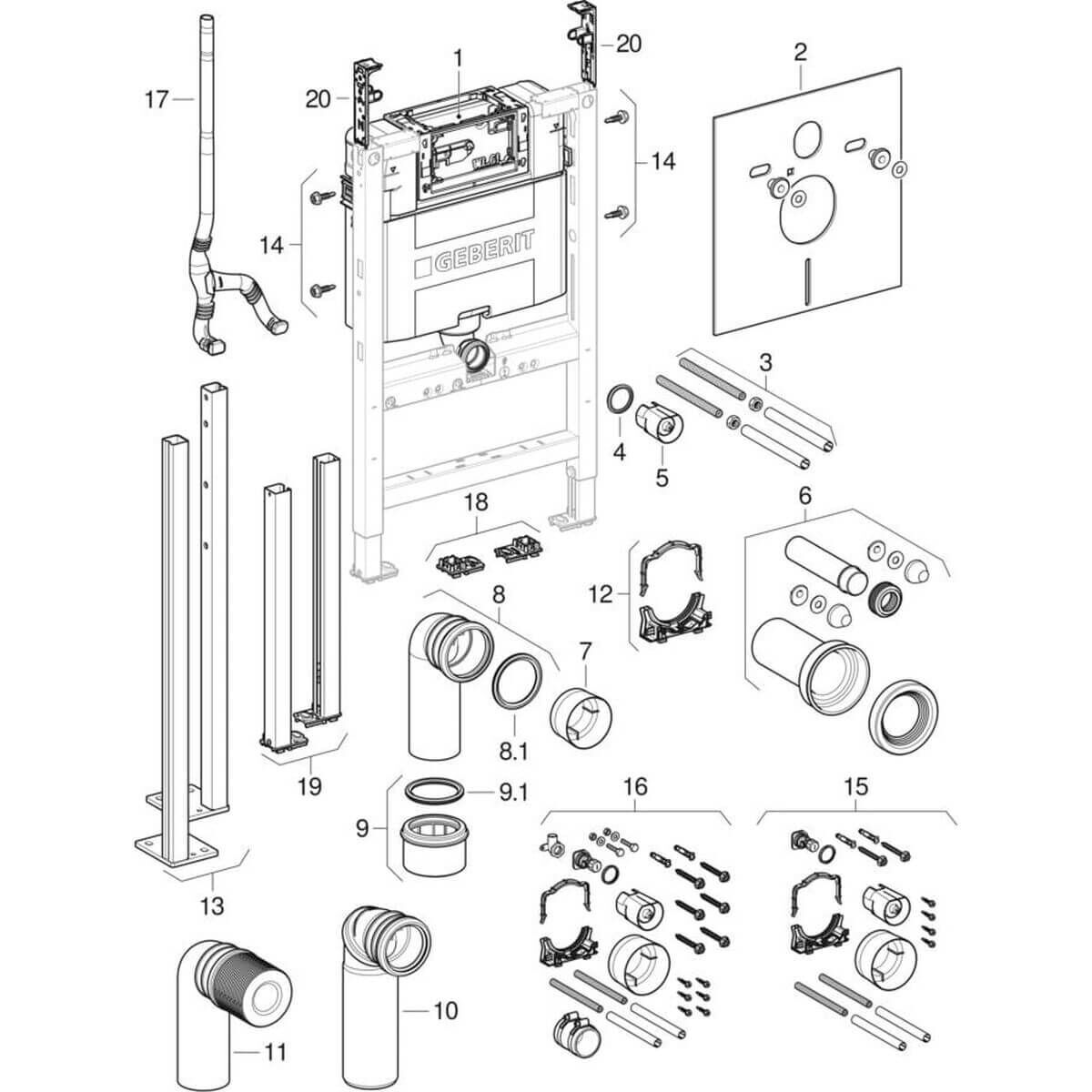 17
20
1
20
2
14
14
GEBERIT
3
4
5
18
6
12
8
7
8.1
19
9.1
9
16
15
13
11
10