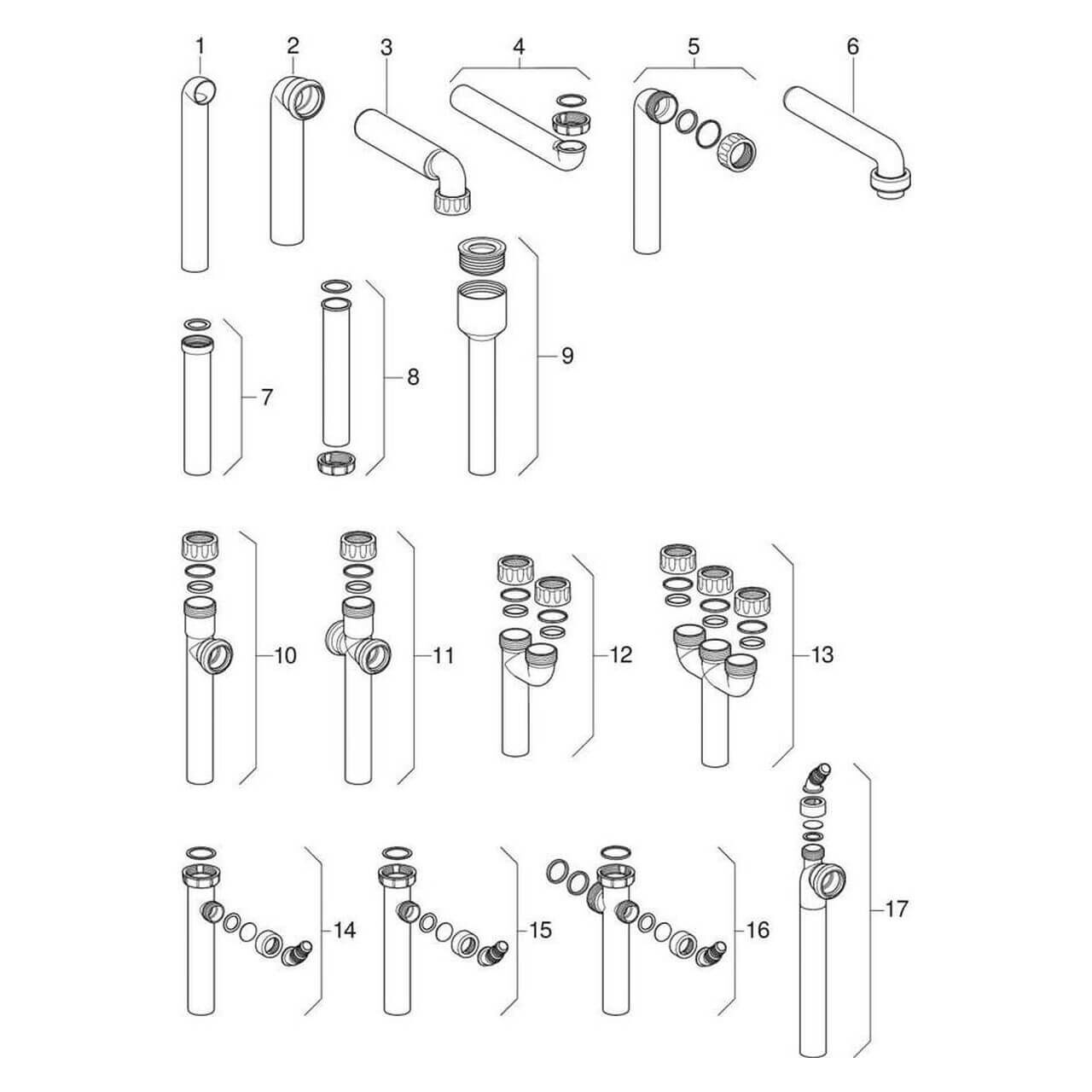 1
2
3
4
5
6
7
8
9
10
11
12
13
14
15
16
17