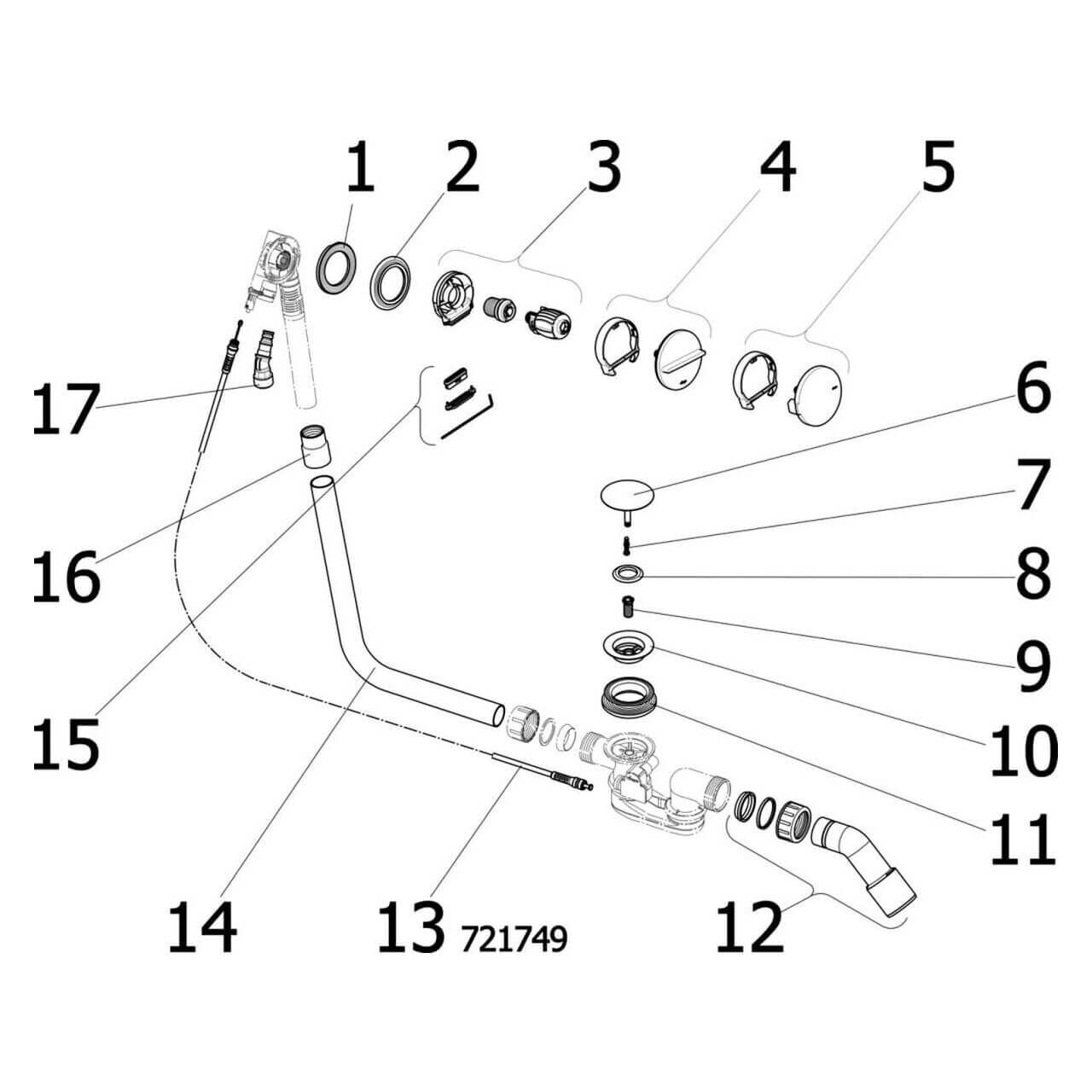 1
2
3
4
5
17
6
7
16
8
9
15
10
11
14
13 721749
12