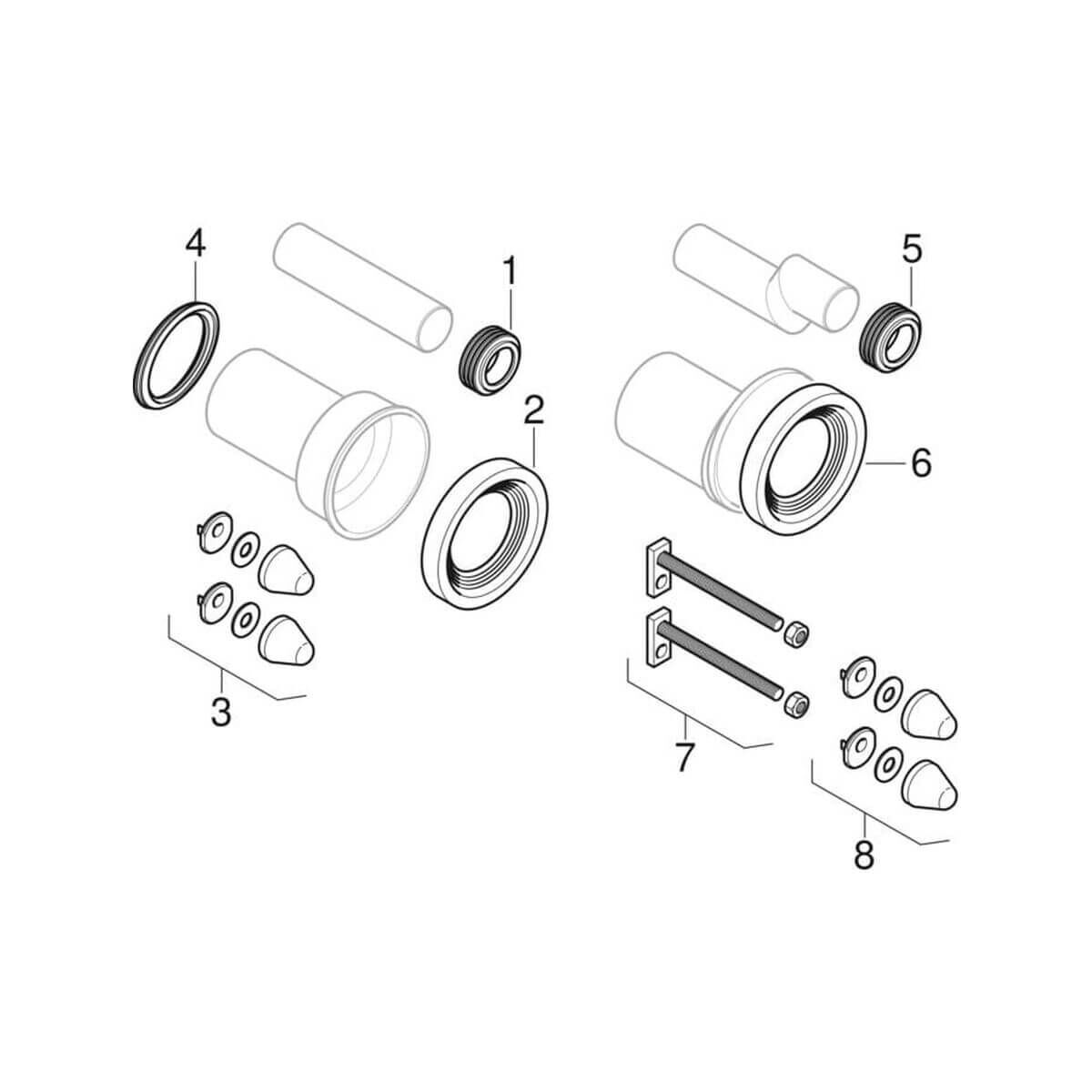 4
1
2
3
5
6
7
8