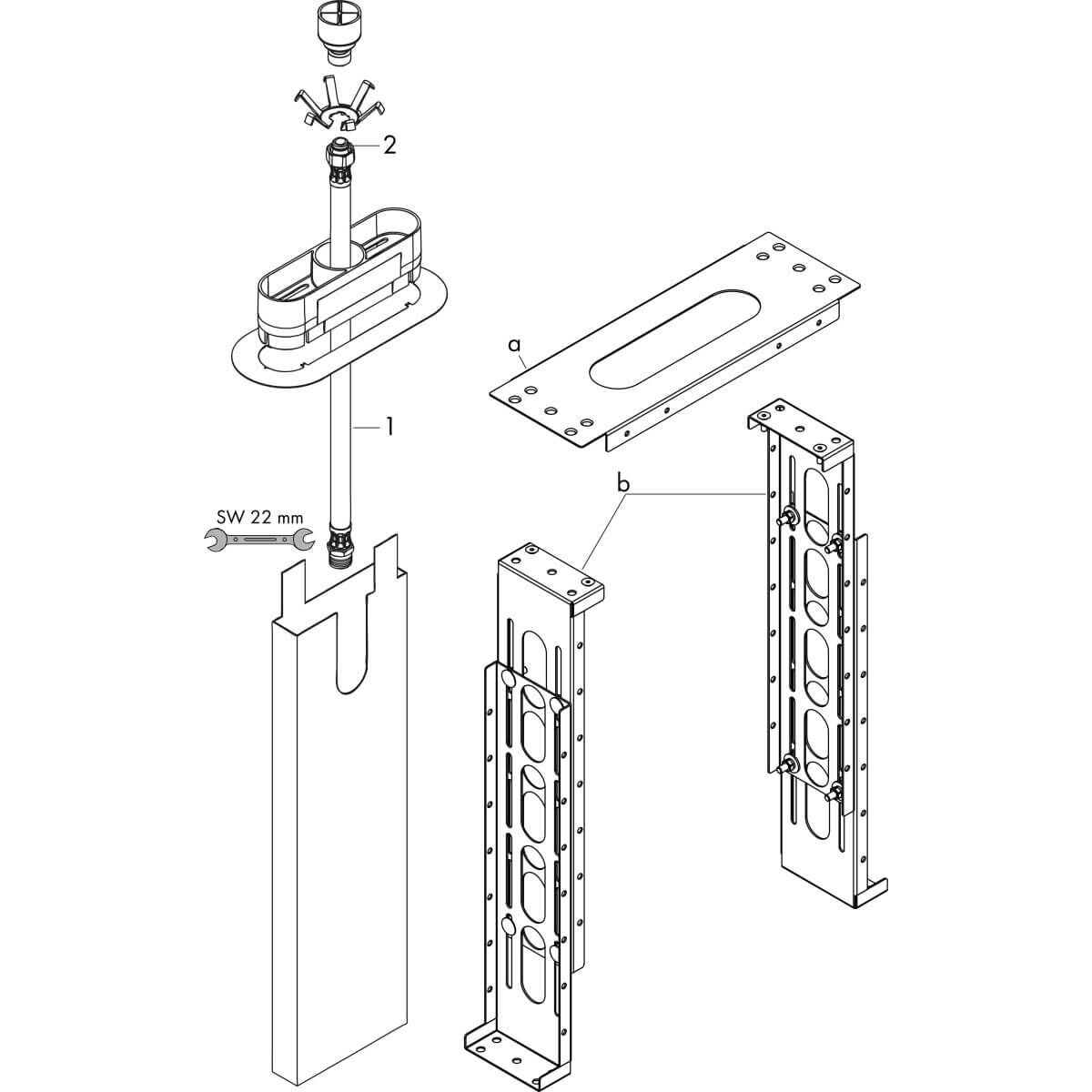 2

a

1

b

SW 22 mm