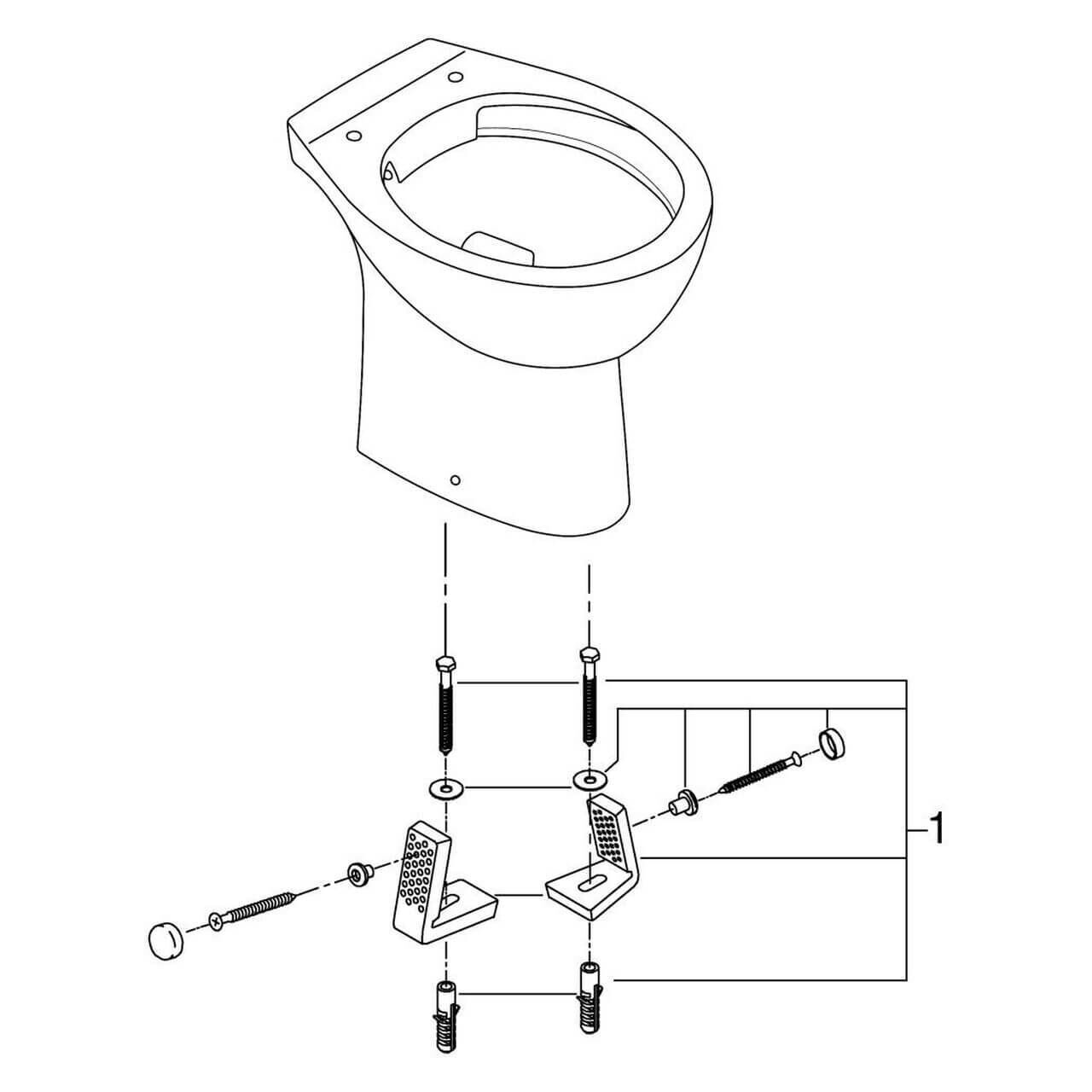 1