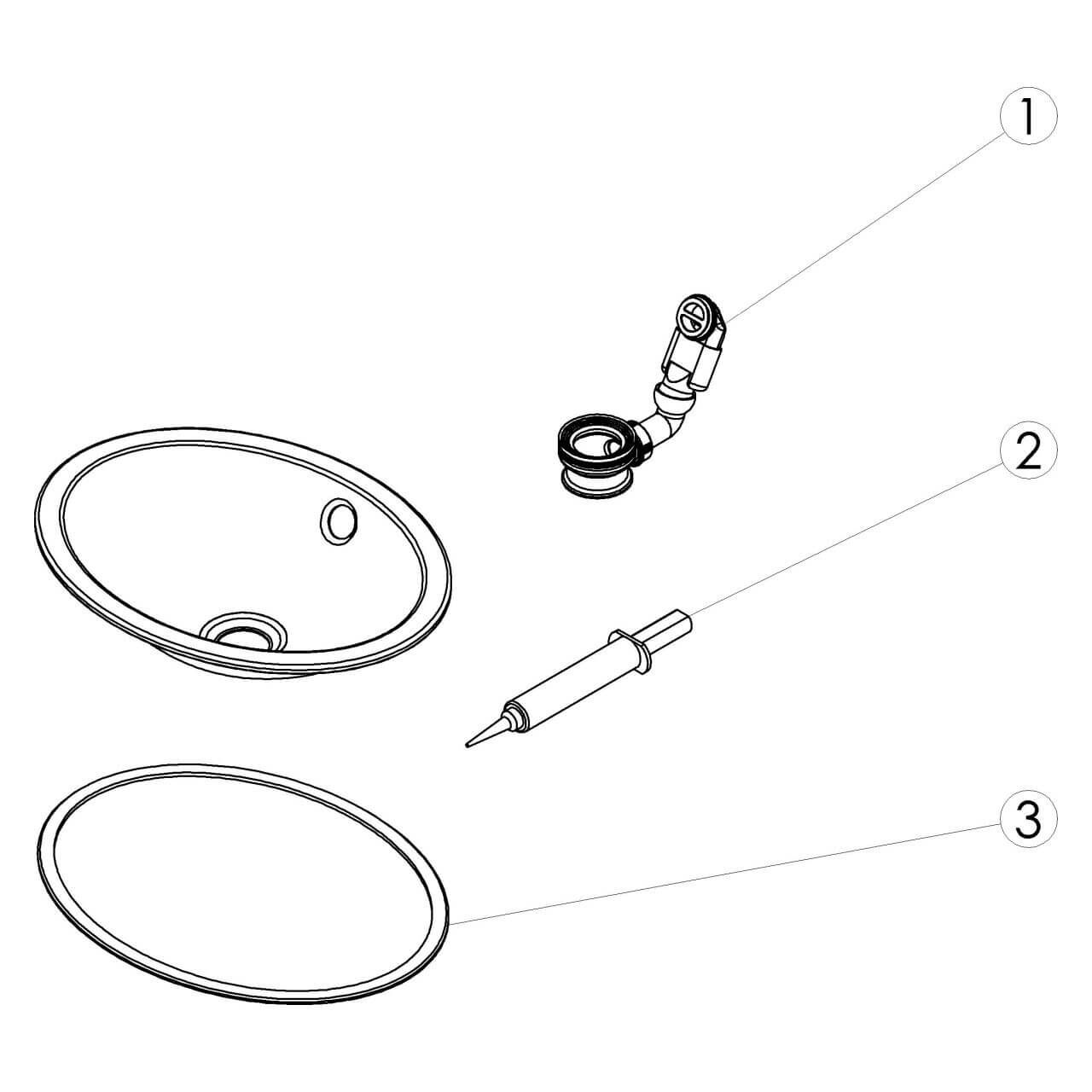 1

2

3