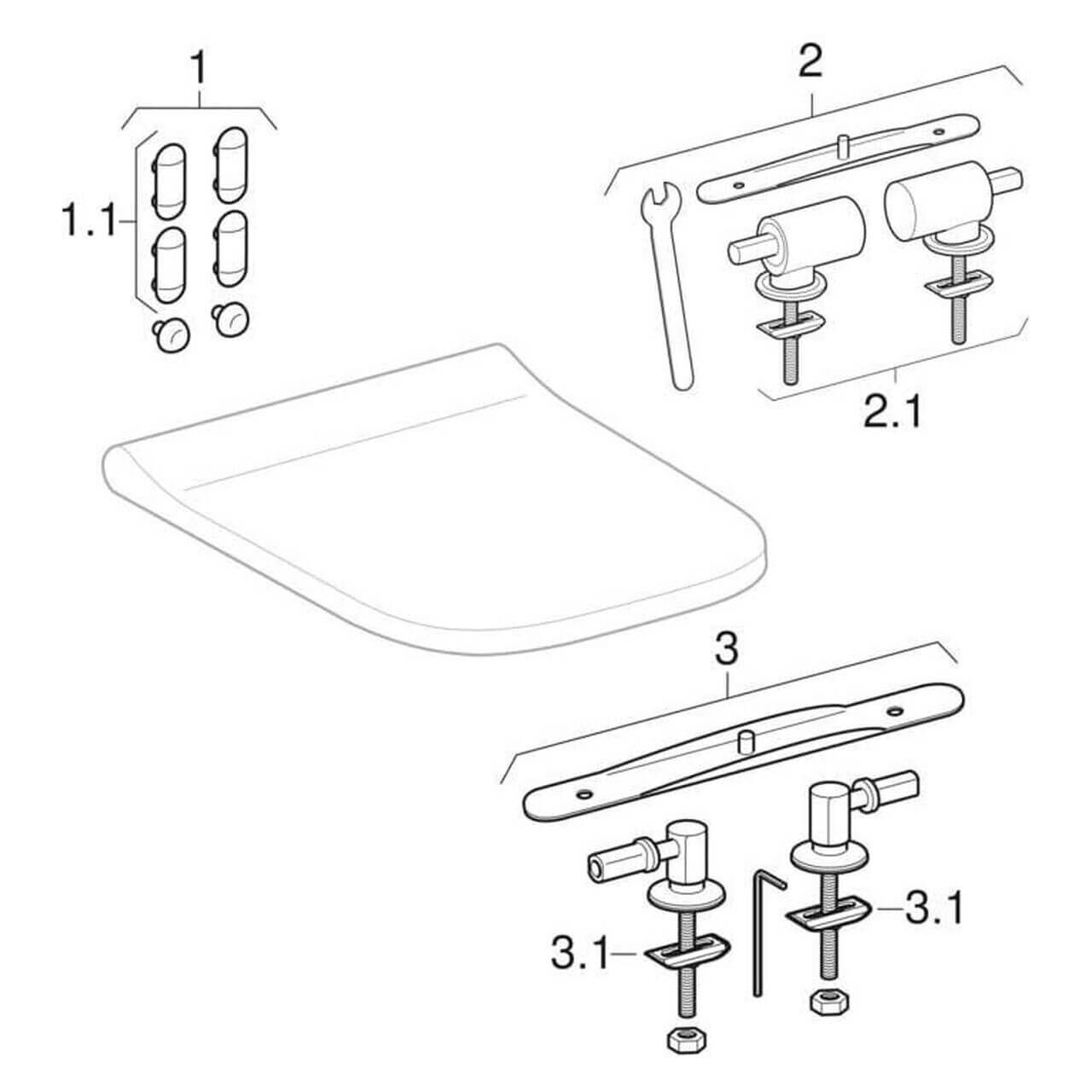 1
1.1
2
2.1
3
3.1
3.1