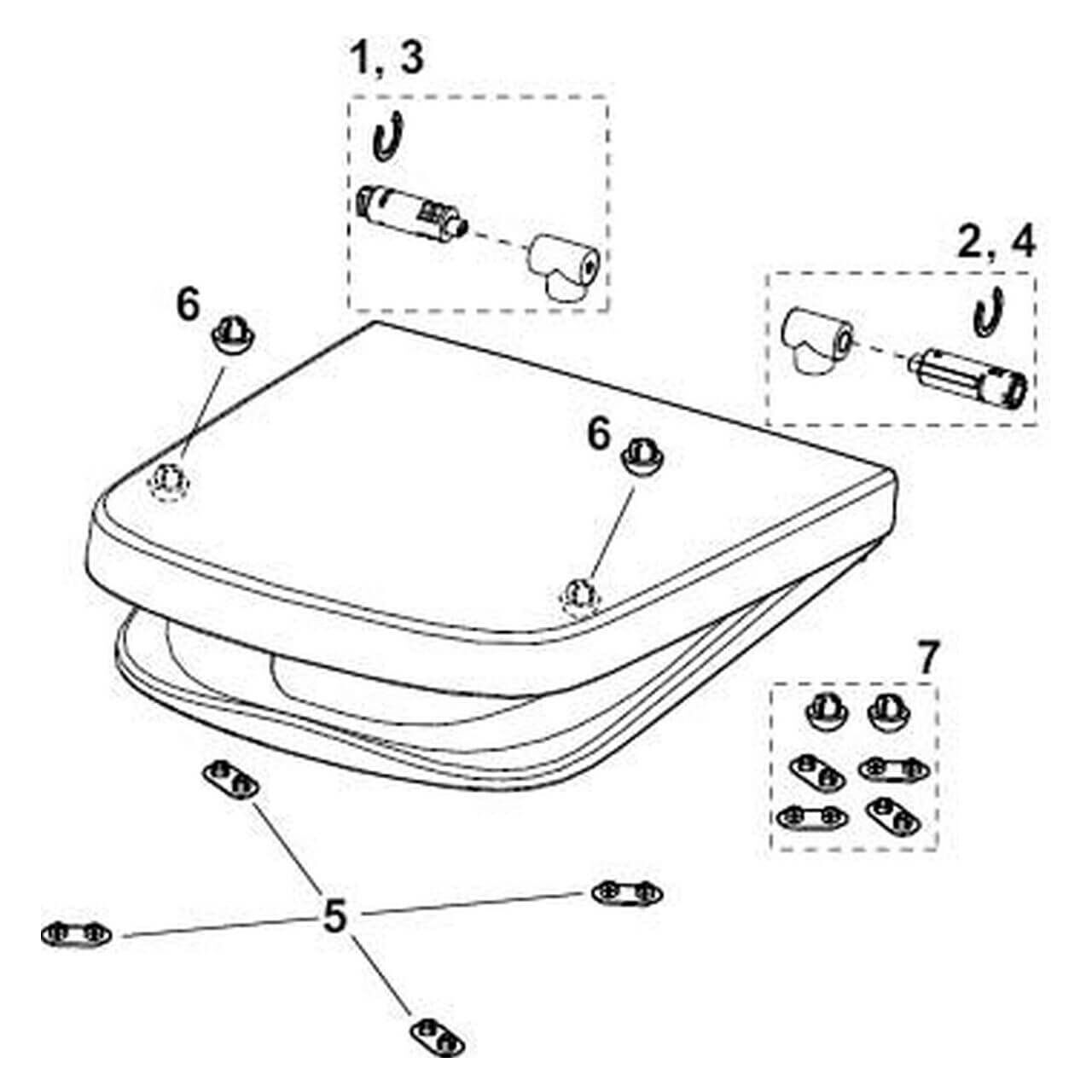 1, 3

2, 4

6

6

7

5