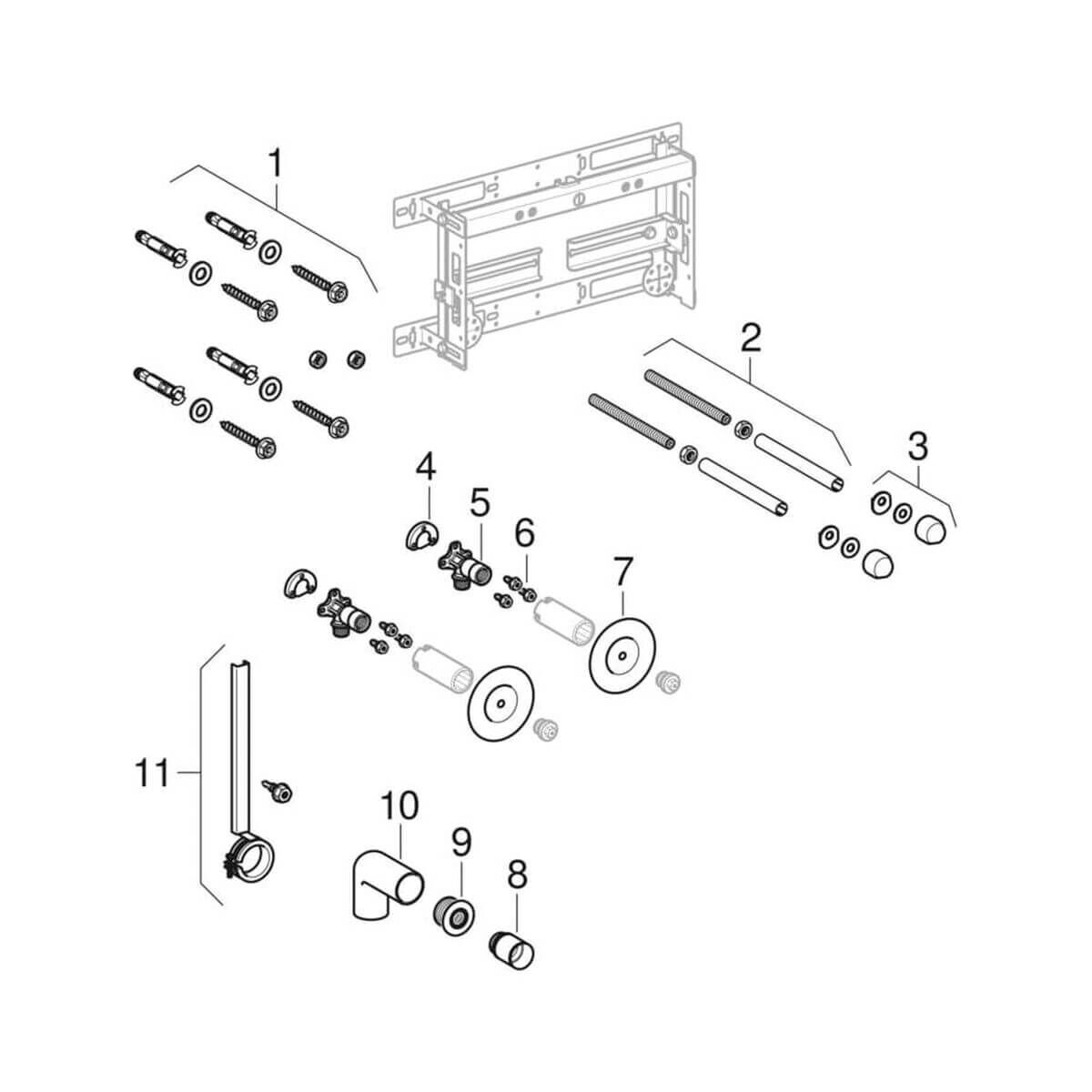 1
2
3
4
5
6
7
11
10
9
8