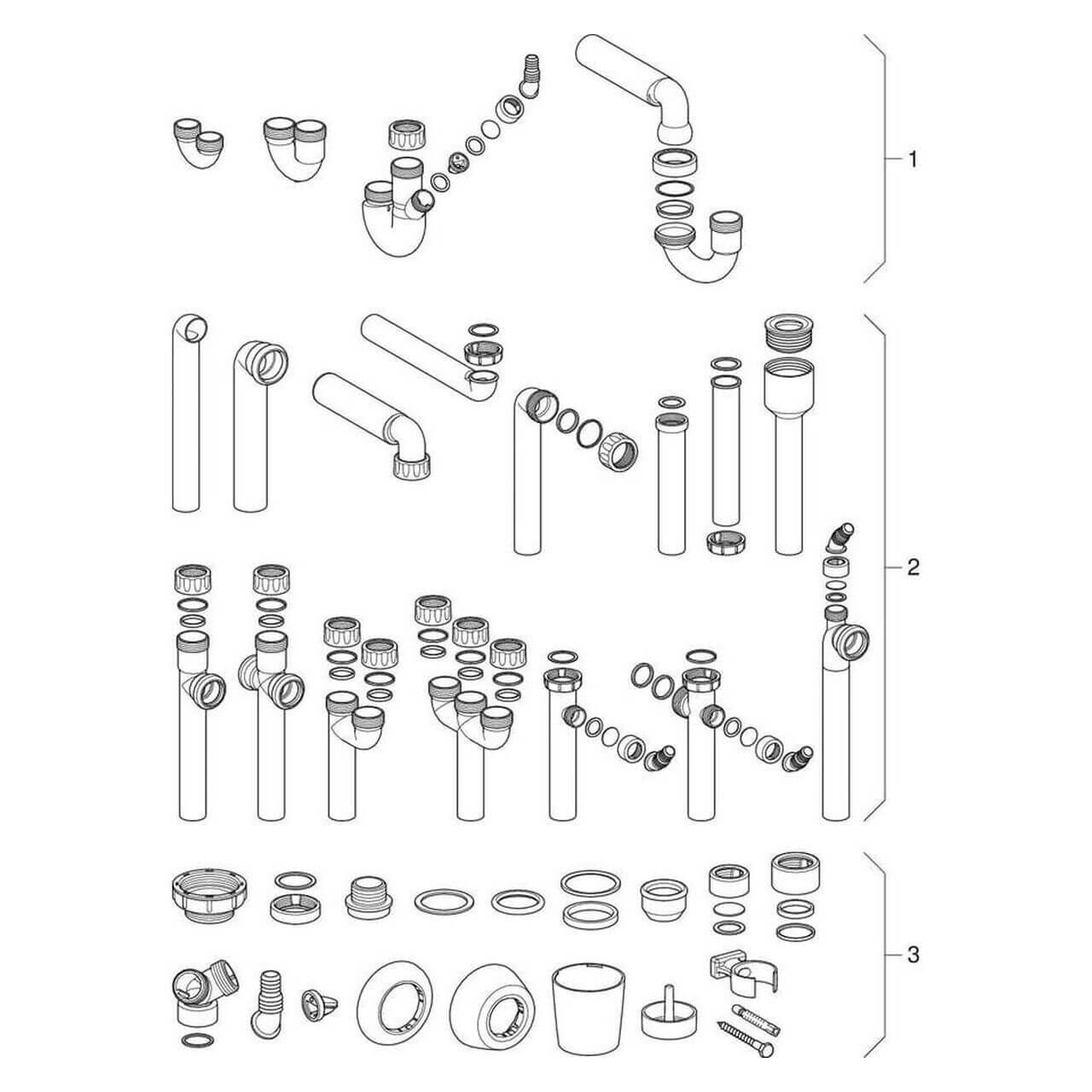 1

2

3