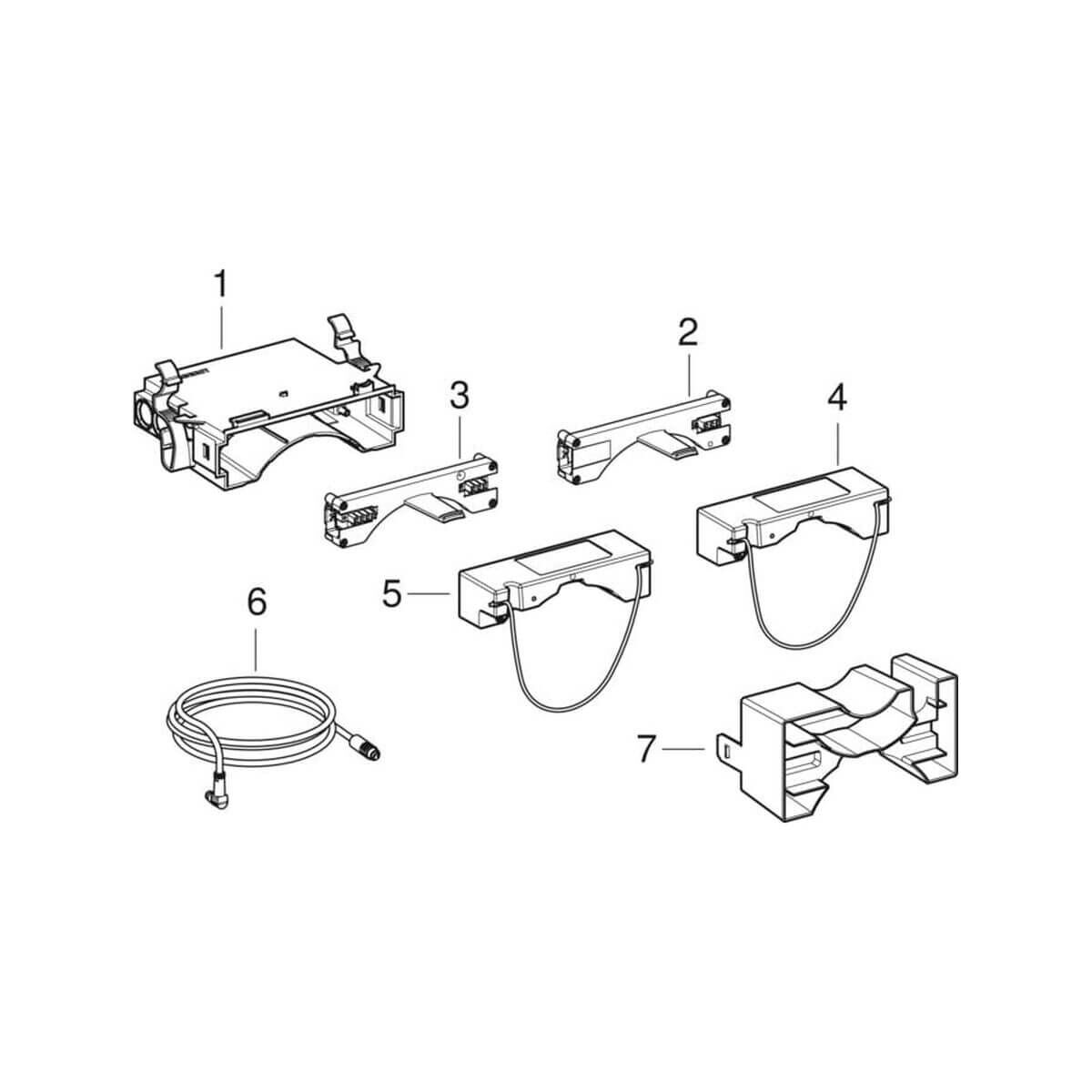 1
2
3
4
5
6
7