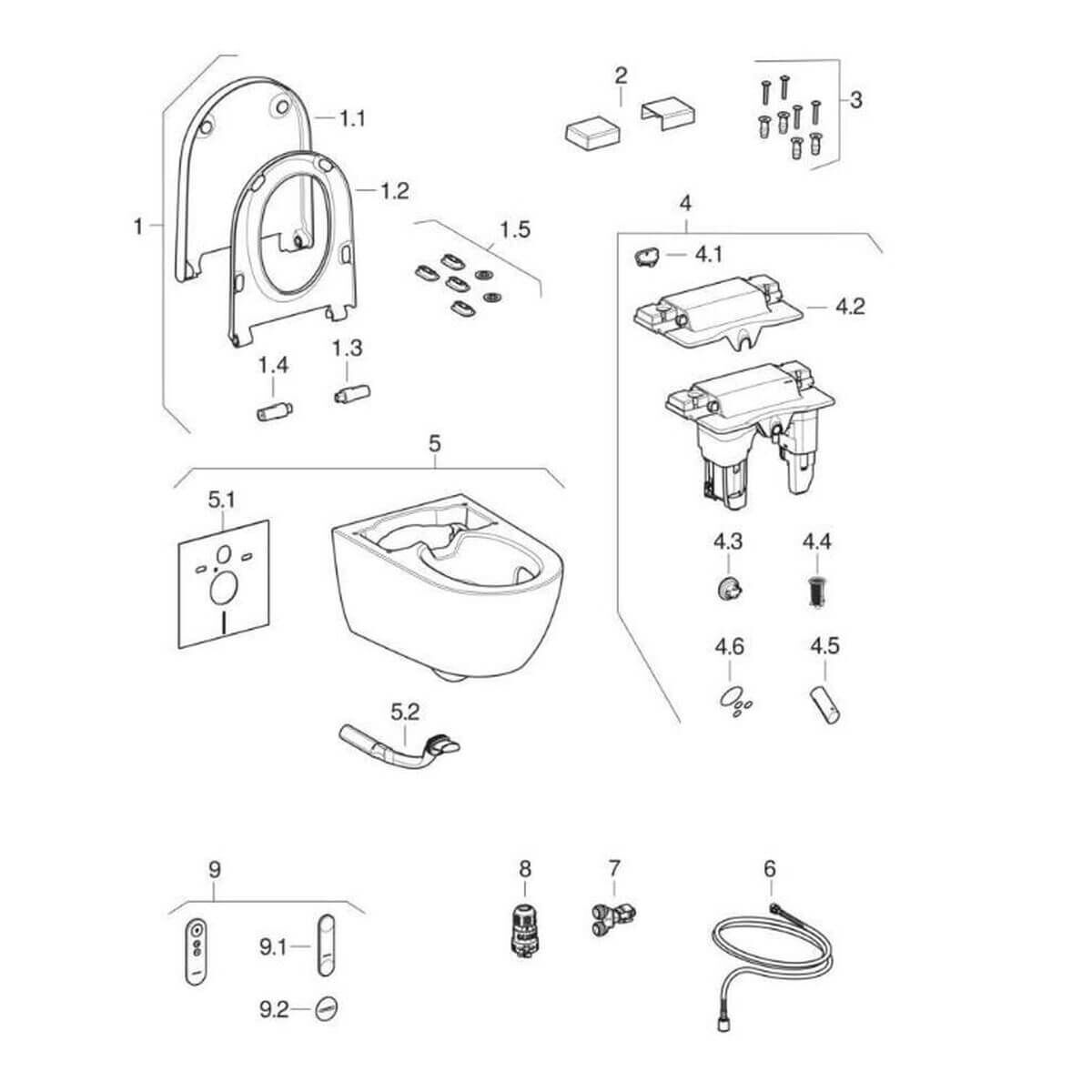 1
1.1
1.2
1.5
1.4
1.3
2
3
4
4.1
4.2
4.3
4.4
4.6
4.5
5
5.1
5.2
9
9.1
9.2
8
7
6