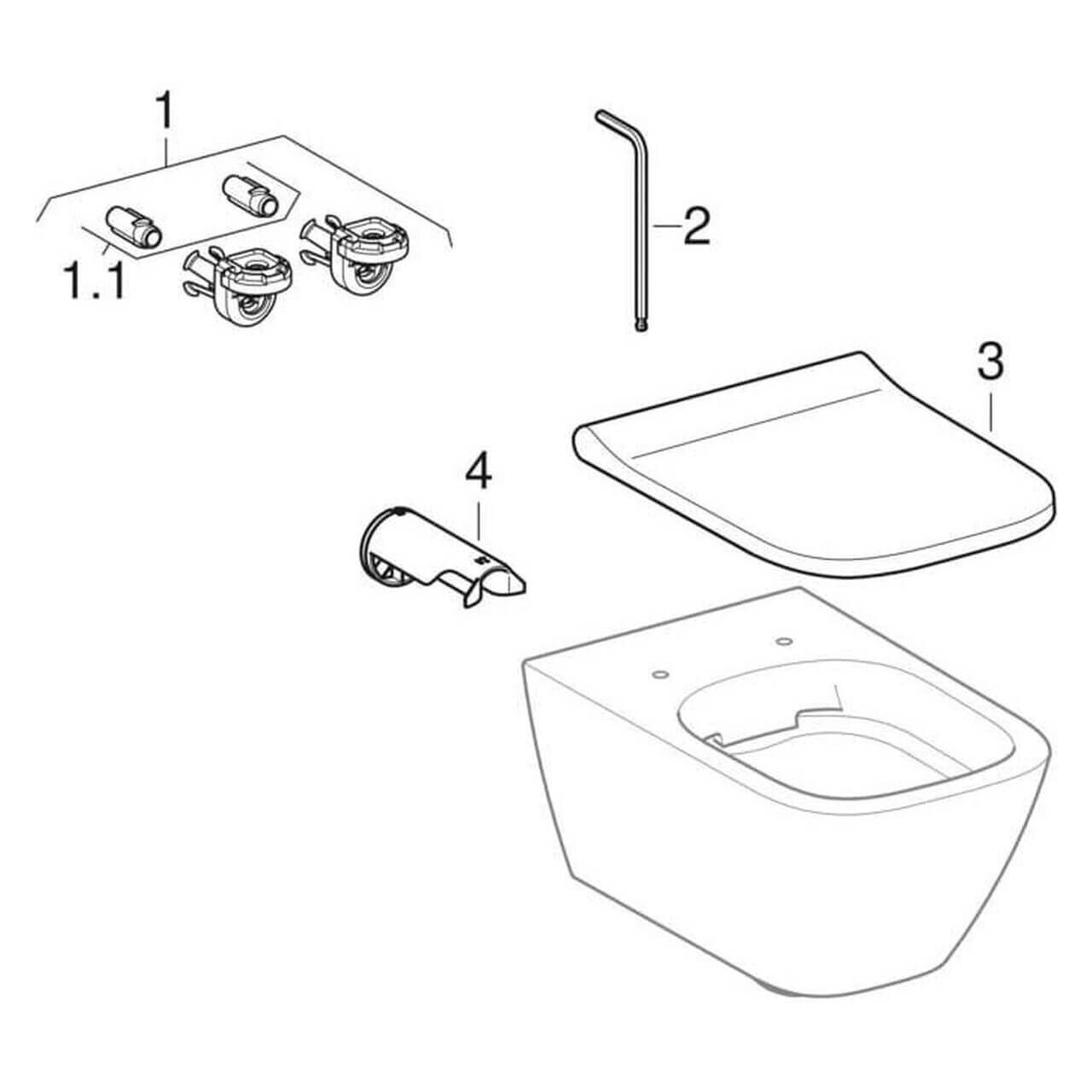 1

1.1

2

3

4