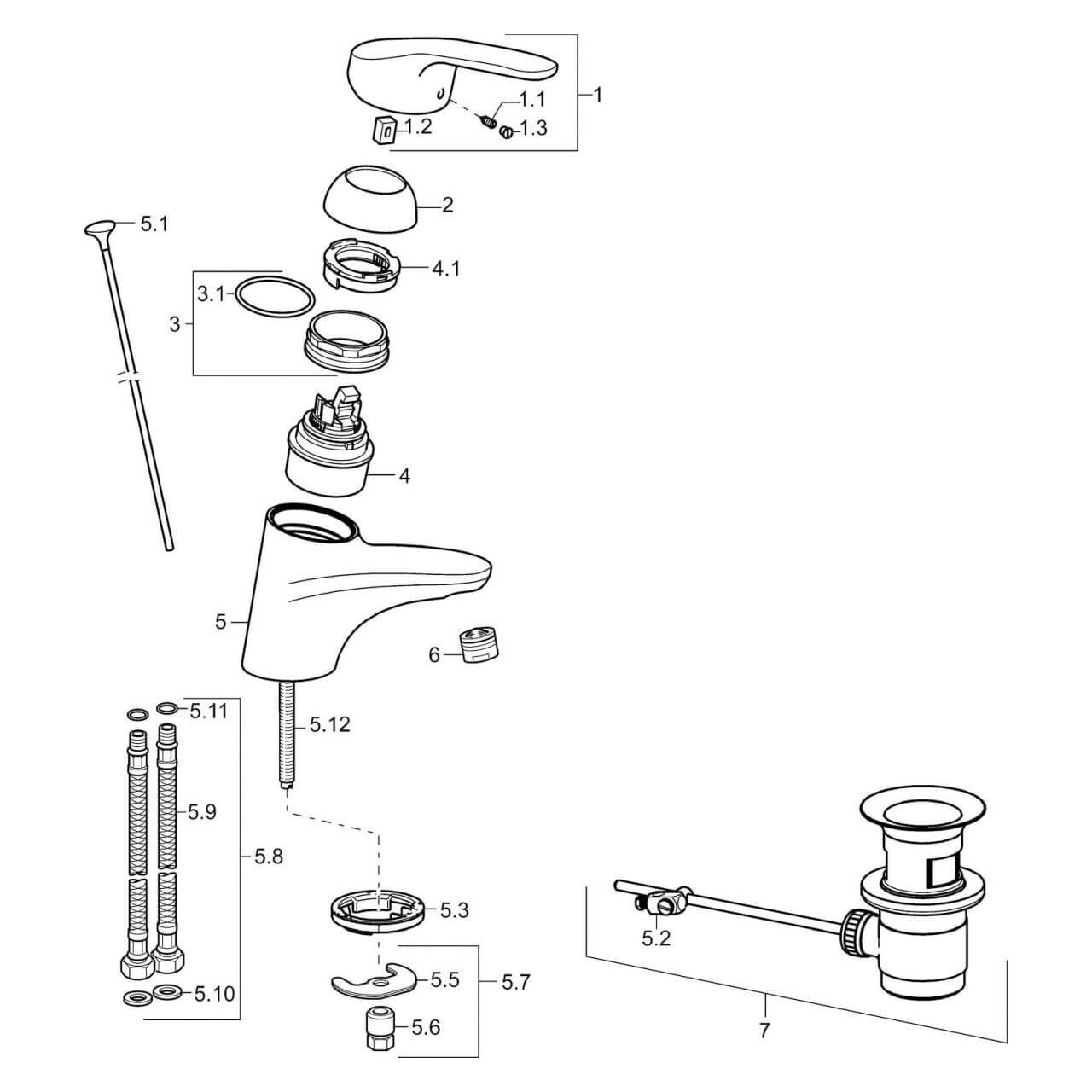 1
1.1
1.2
1.3
2
5.1
4.1
3.1
3
4
5
6
5.11
5.12
5.9
5.8
5.3
5.2
5.5
5.7
5.10
5.6
7