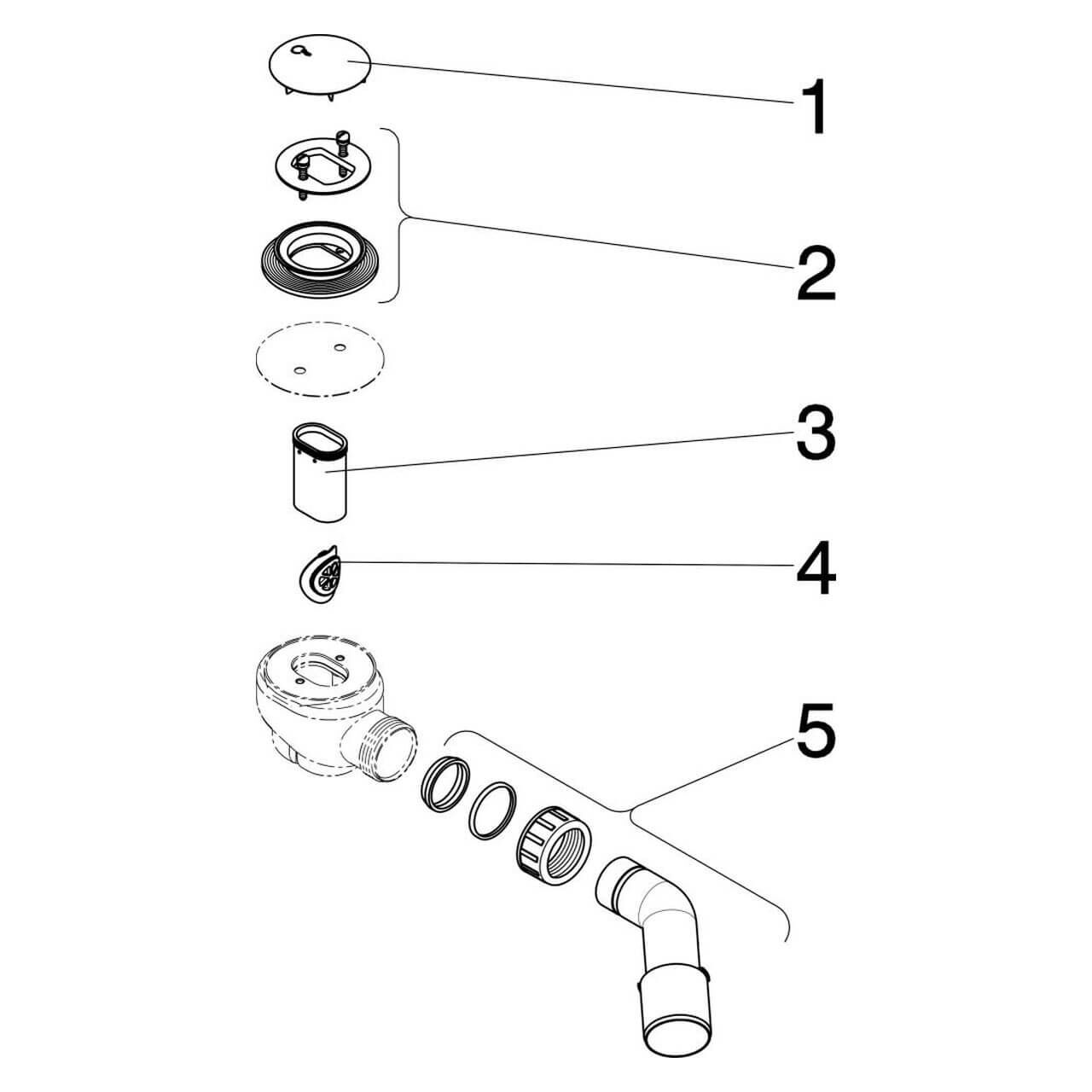 1
2
3
4
5