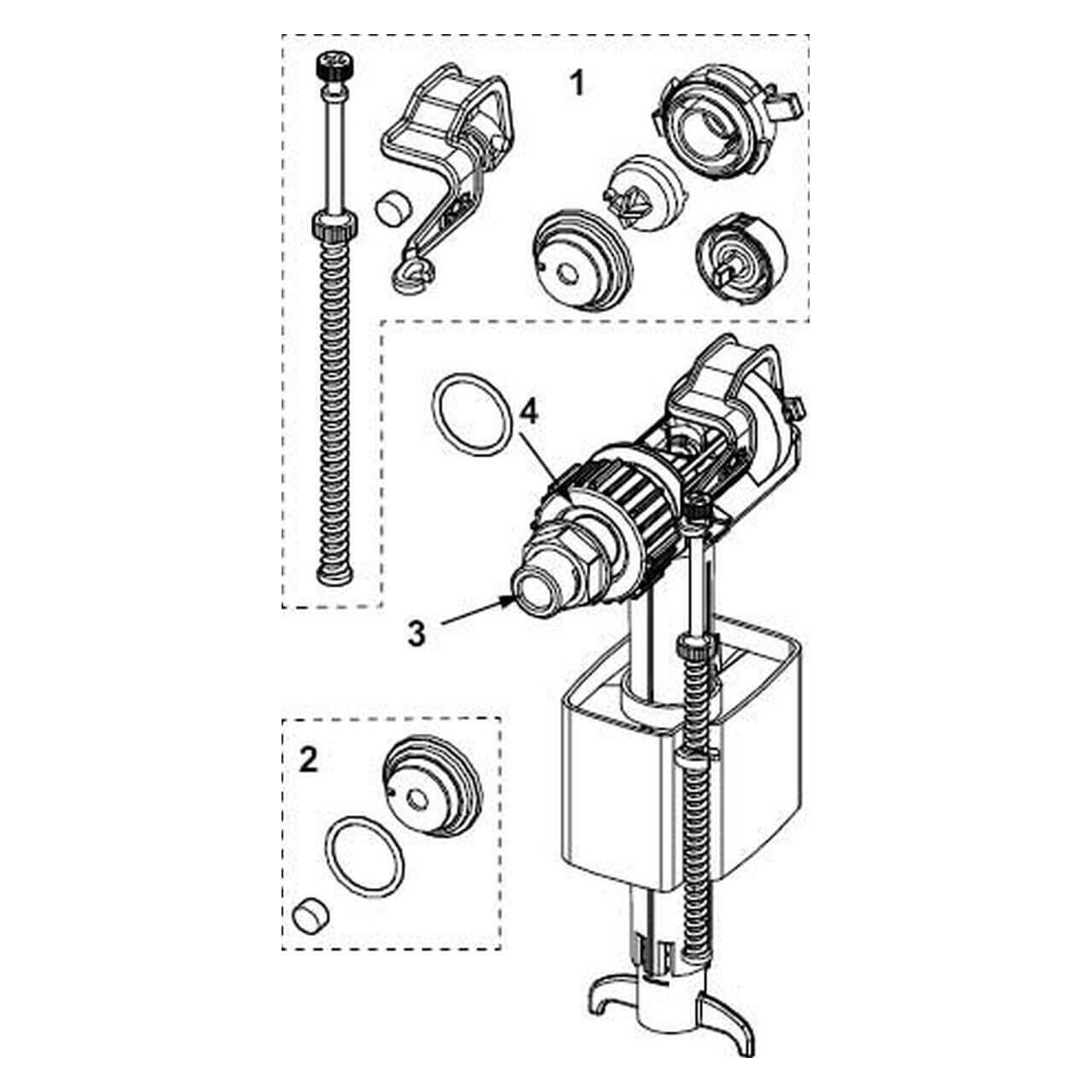 1

4

3

2