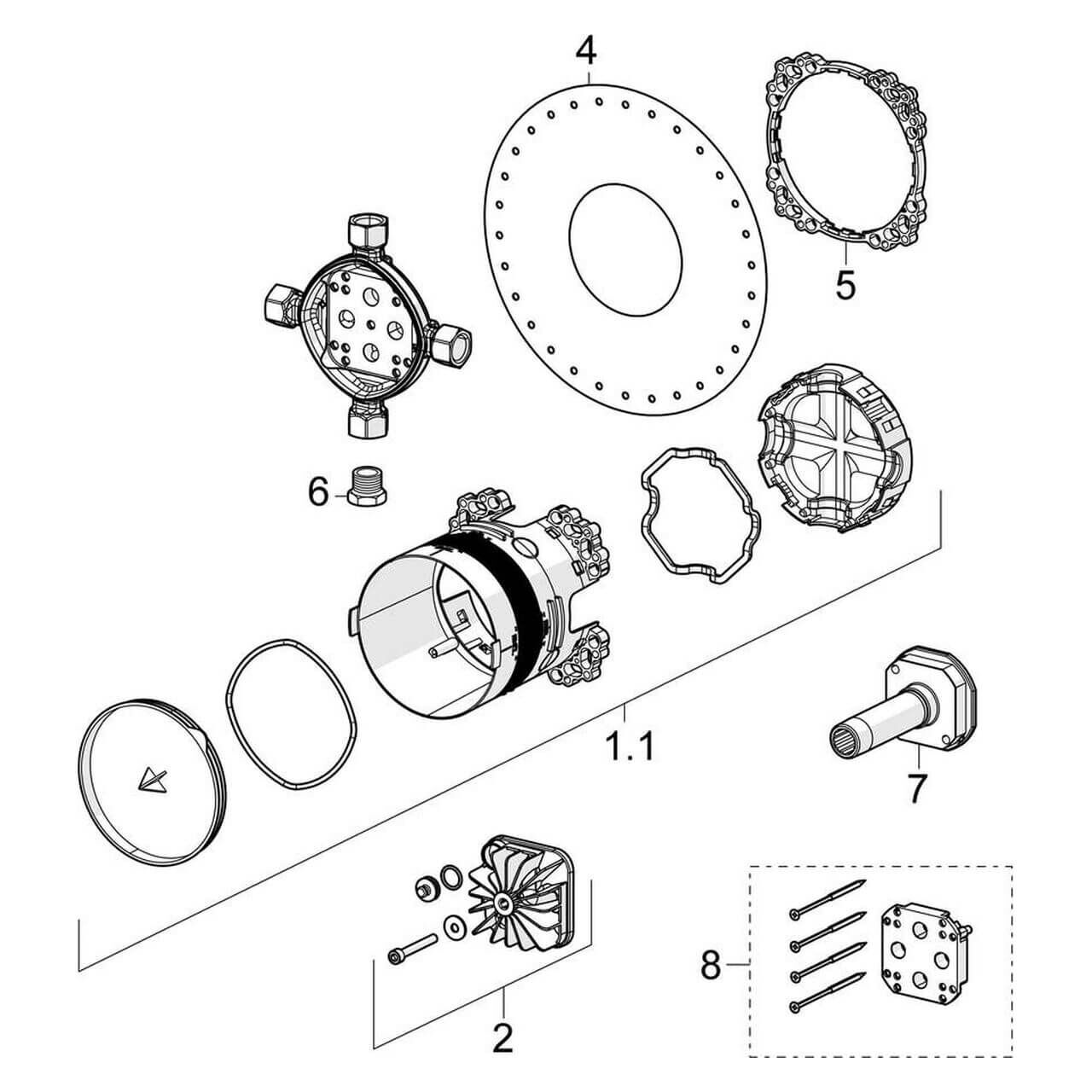 4
5
6
1.1
7
2
8