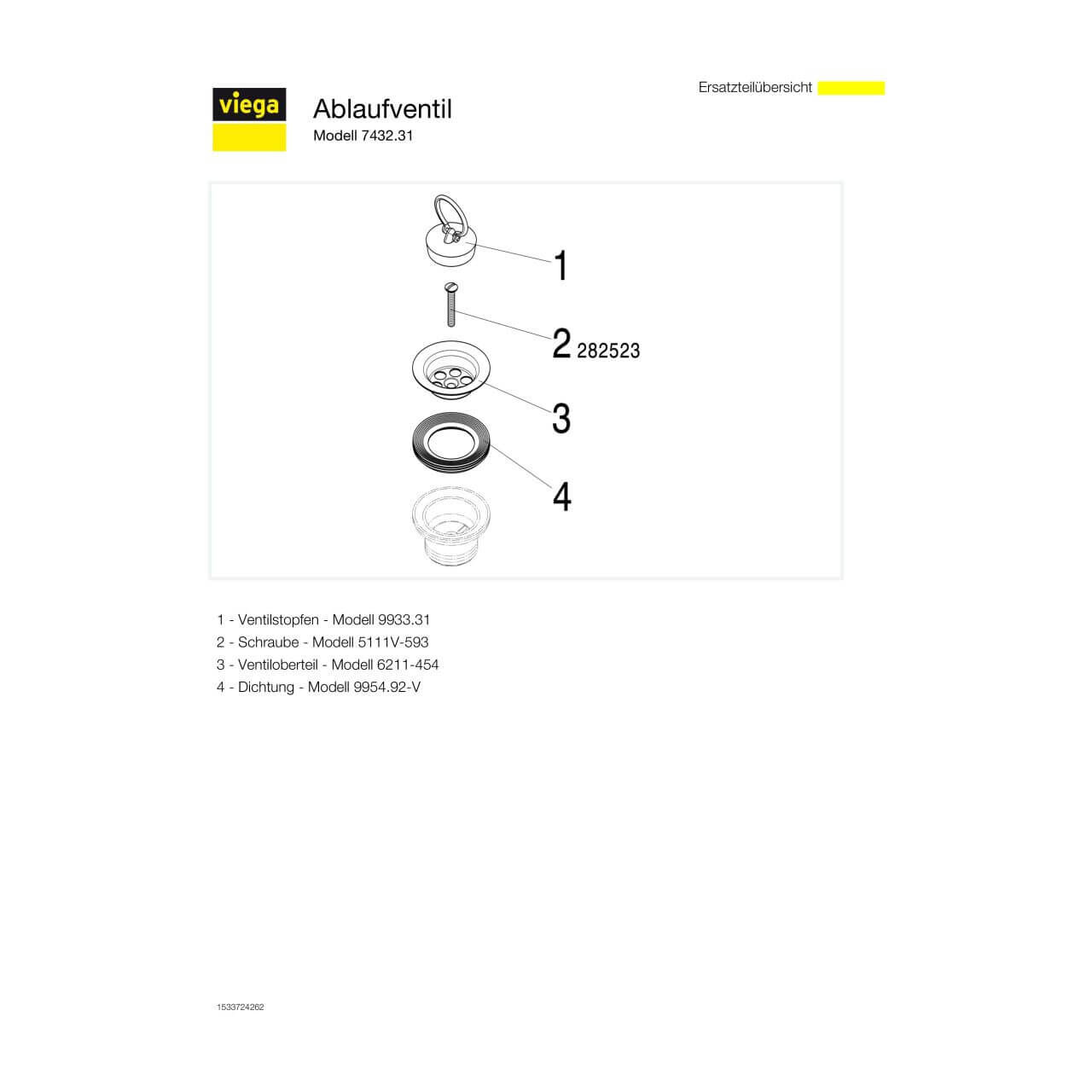 Ersatzteilübersicht

viega

Ablaufventil
Modell 7432.31

1

2 282523

3

4

1 - Ventilstopfen - Modell 9933.31
2 - Schraube - Modell 5111V-593
3 - Ventiloberteil - Modell 6211-454
4 - Dichtung - Modell 9954.92-V

1533724262