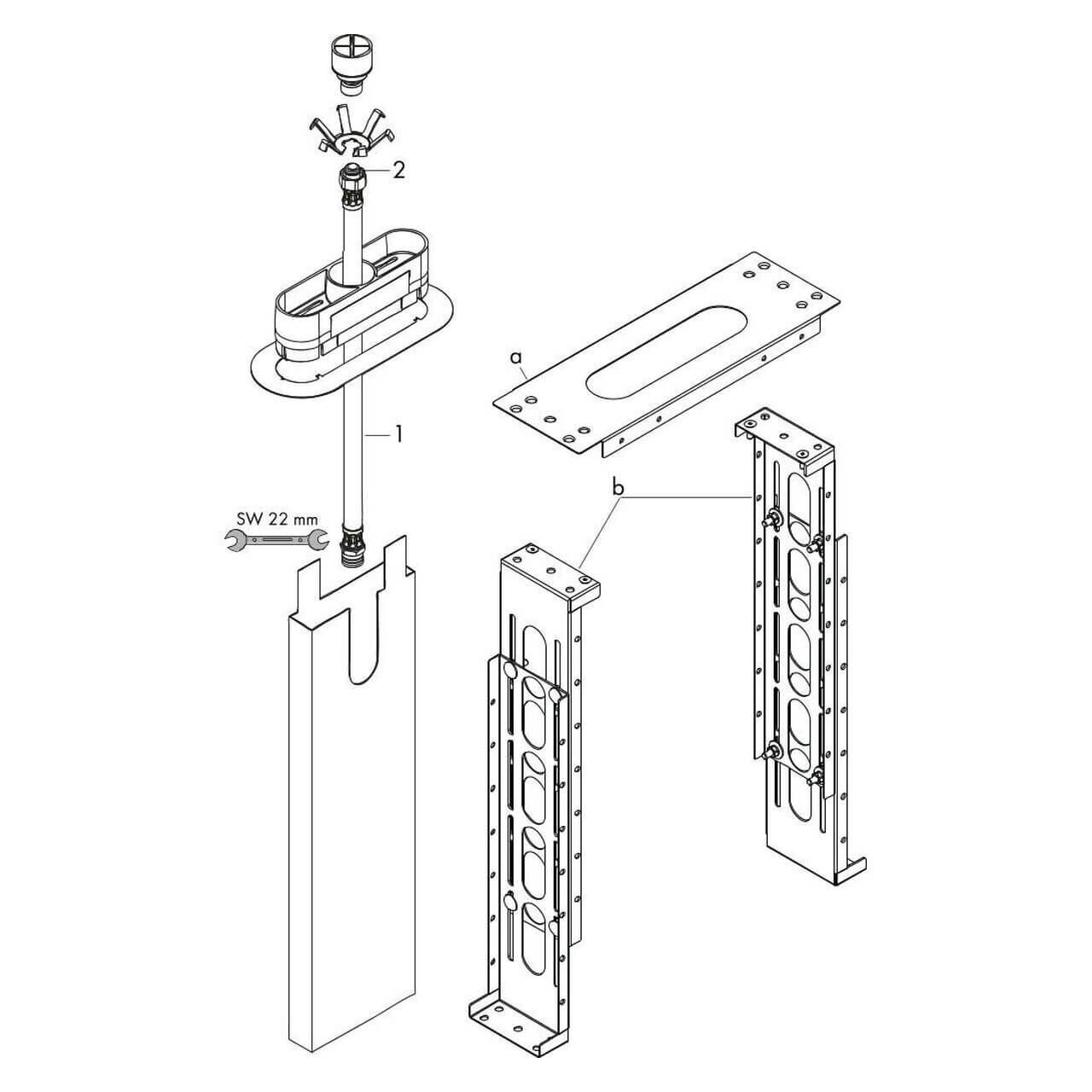 2

a

1

b

SW 22 mm