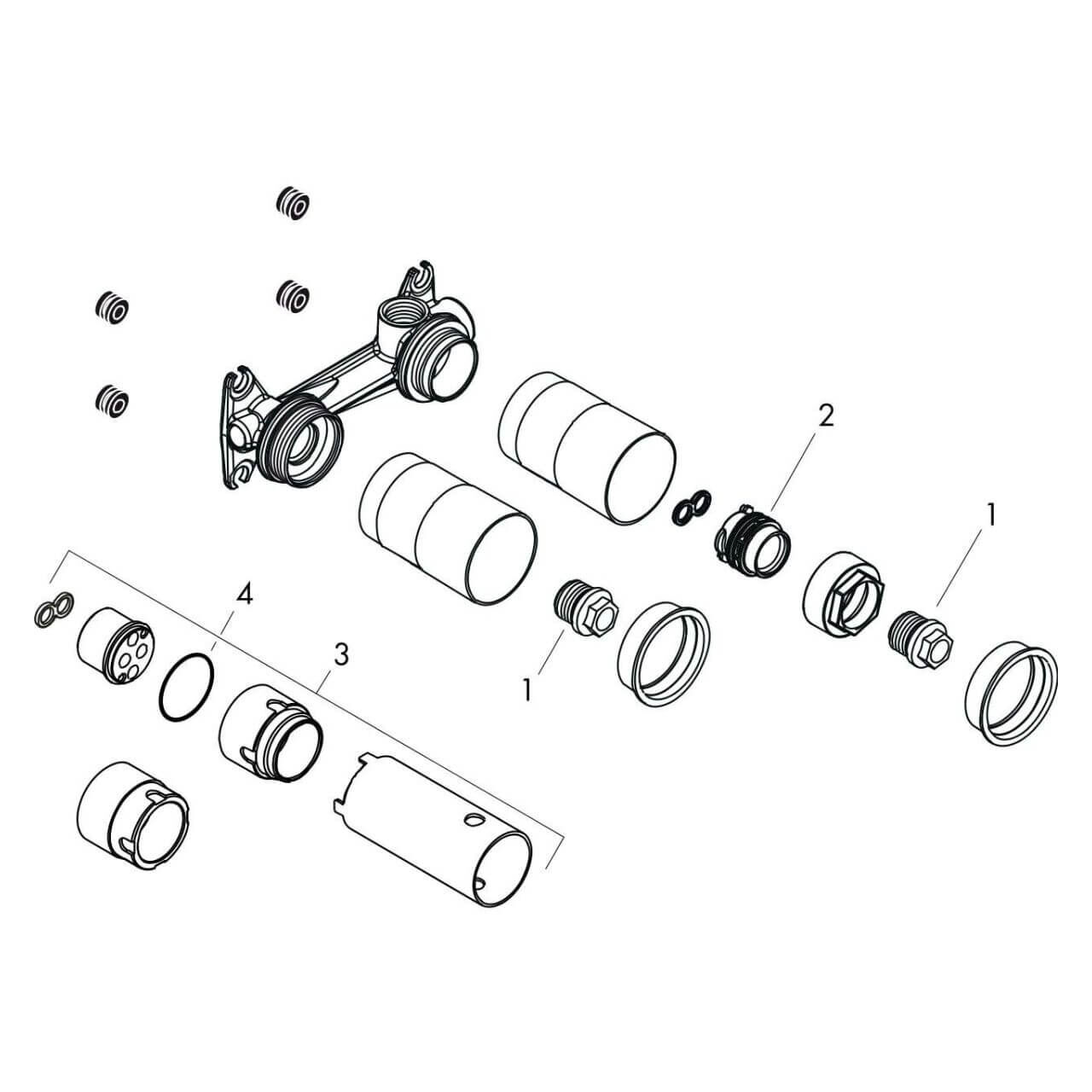 2
1
4
3
1