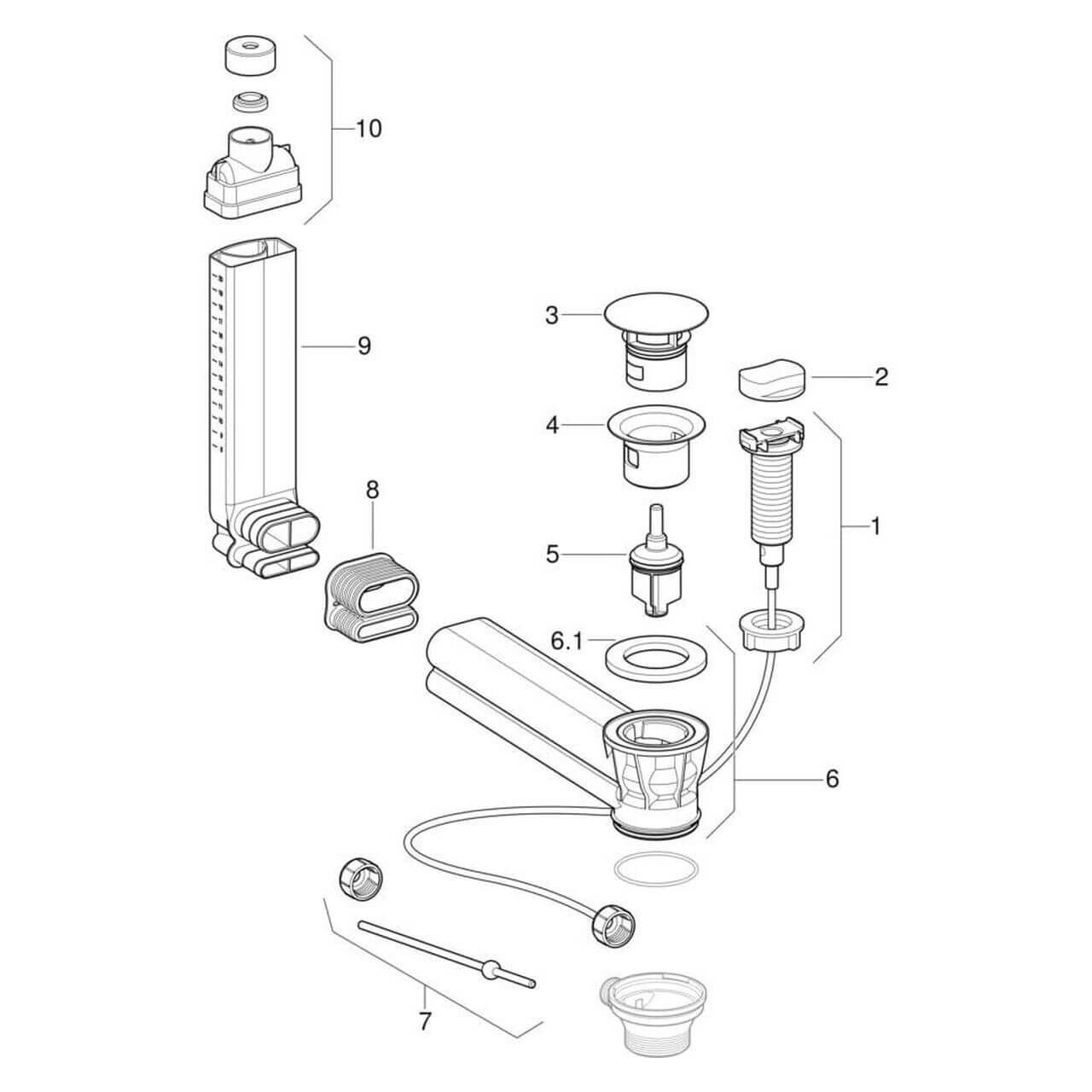 10

9

3

2

4

8

1

5

6.1

6

7