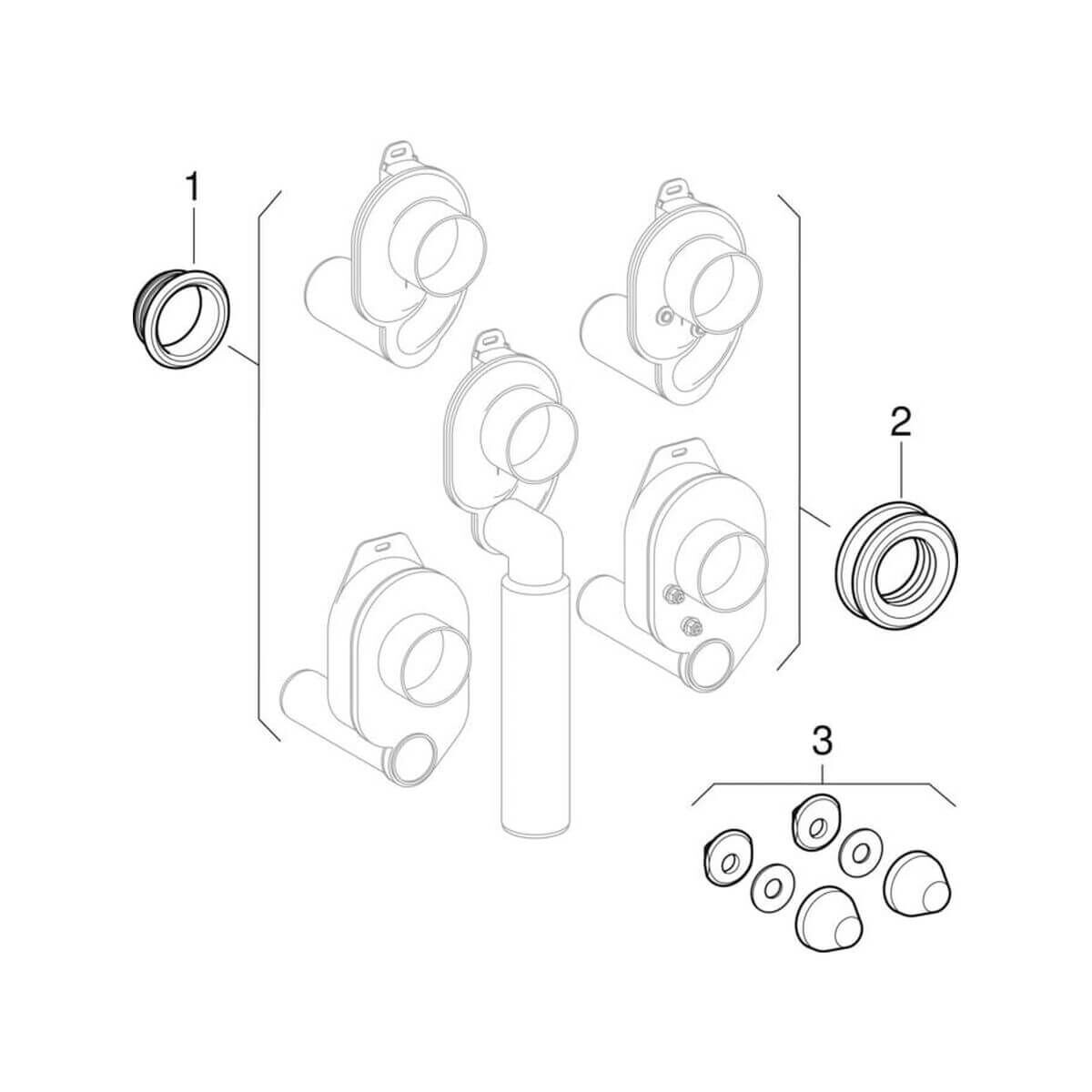 1

2

3