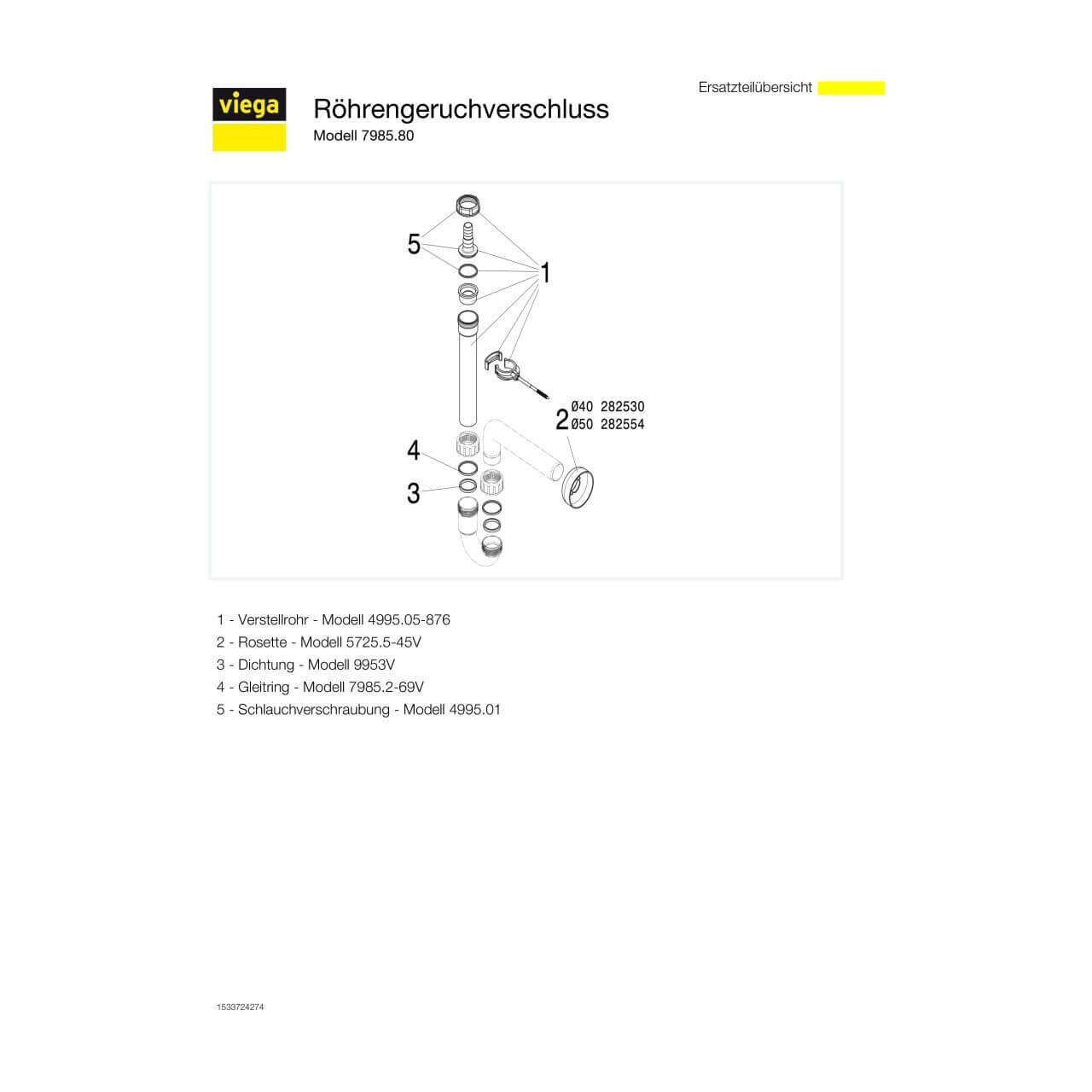 Ersatzteilübersicht

viega

Röhrengeruchverschluss
Modell 7985.80

5
1
2 Ø40 282530
Ø50 282554
4
3

1 - Verstellrohr - Modell 4995.05-876
2 - Rosette - Modell 5725.5-45V
3 - Dichtung - Modell 9953V
4 - Gleitring - Modell 7985.2-69V
5 - Schlauchverschraubung - Modell 4995.01

1533724274