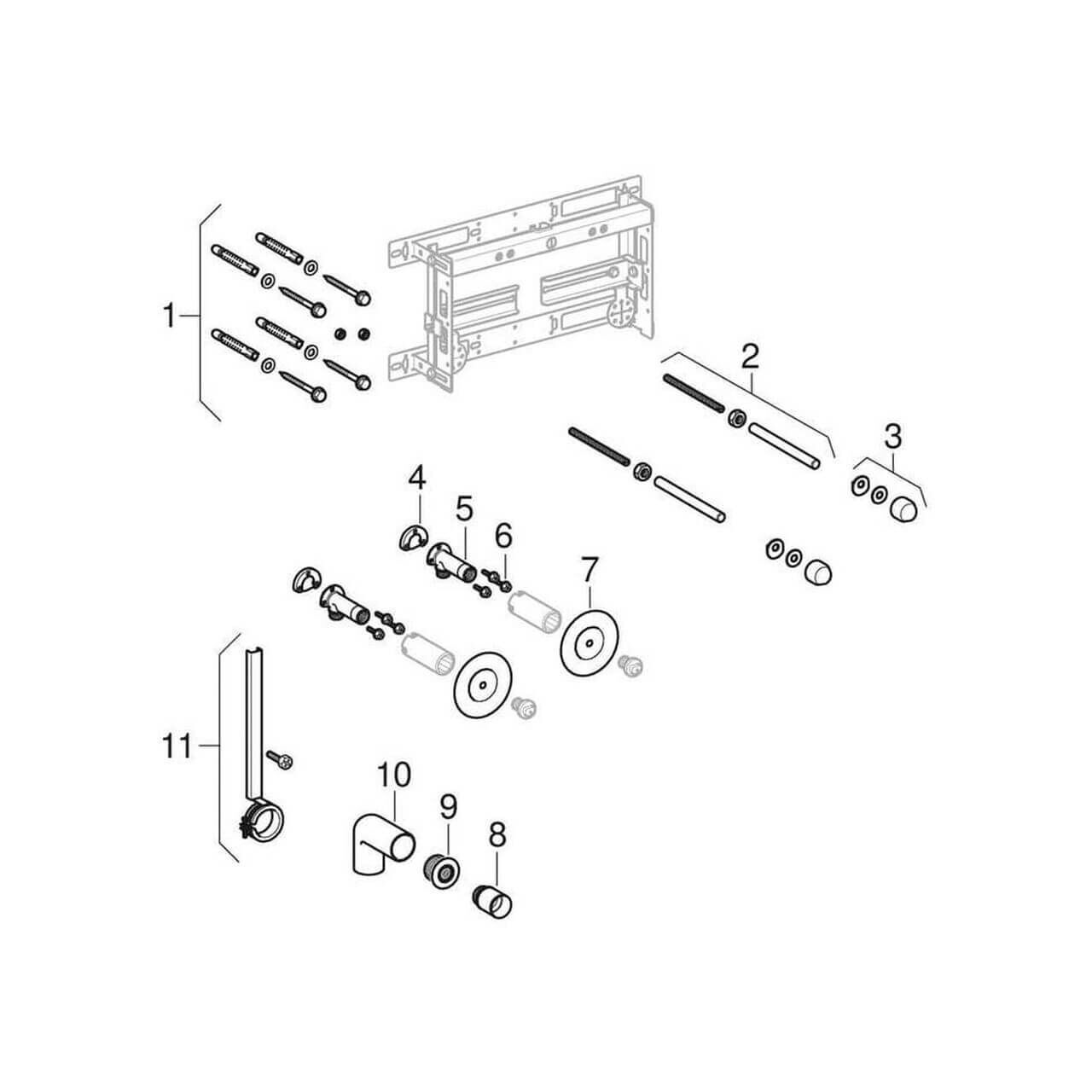 1
2
3
4
5
6
7
11
10
9
8